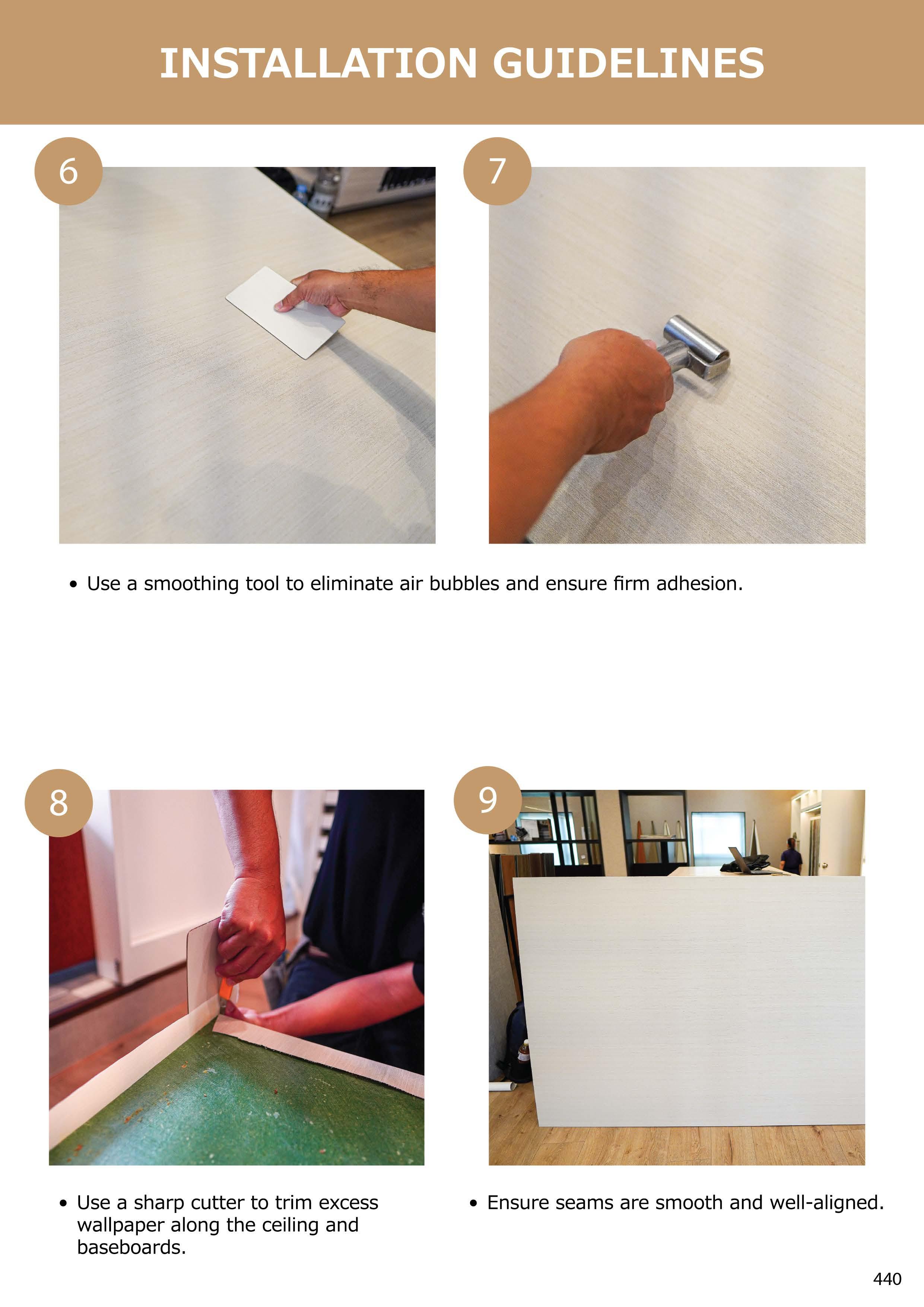 INSTALLATION GUIDELINES

6

7

• Use a smoothing tool to eliminate air bubbles and ensure firm adhesion.

8

9

• Use a sharp cutter to trim excess wallpaper along the ceiling and baseboards.

• Ensure seams are smooth and well-aligned.

440