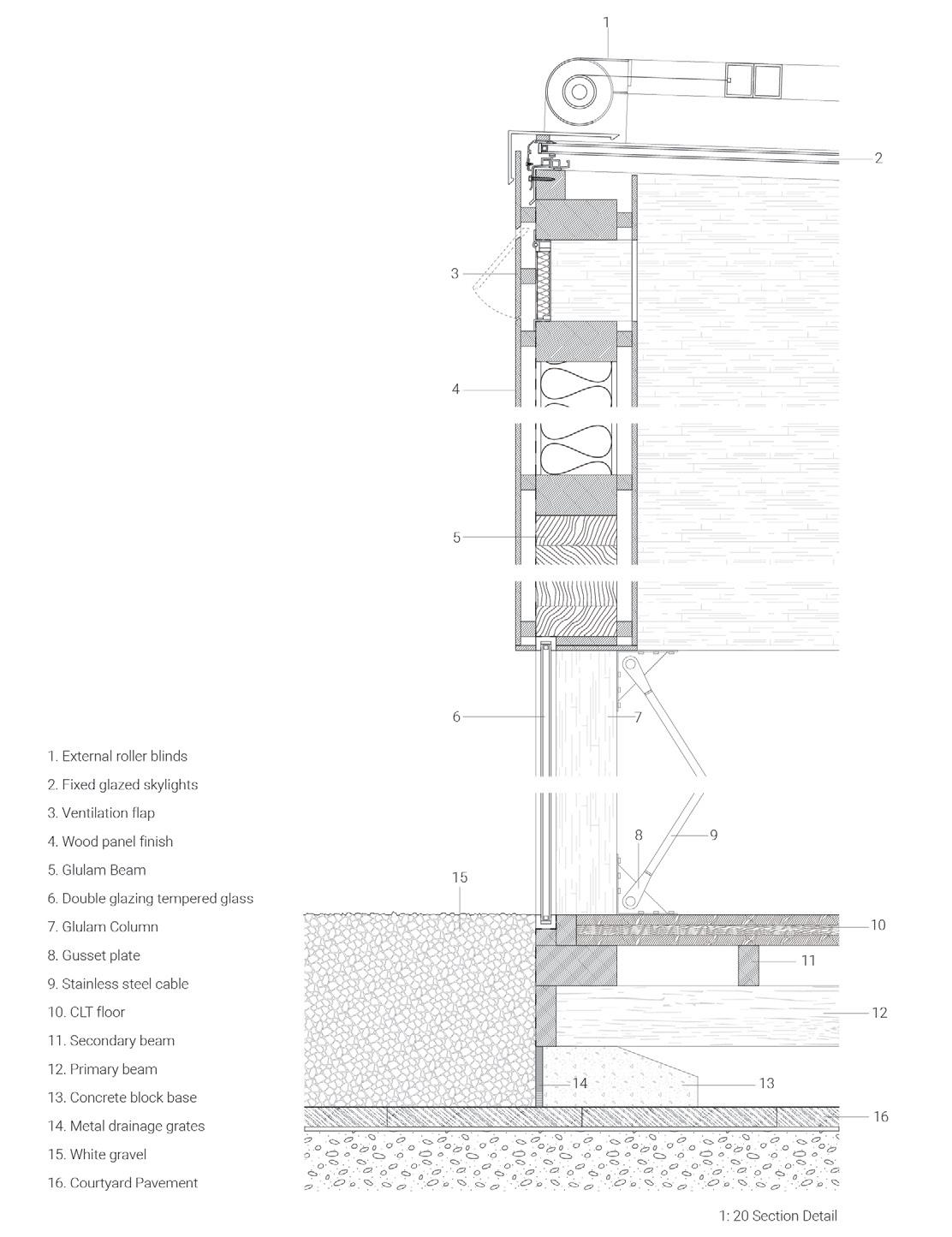 1
2
3
4
5
6
7
8
9
15
10
11
12
14
13
16

1. External roller blinds
2. Fixed glazed skylights
3. Ventilation flap
4. Wood panel finish
5. Glulam Beam
6. Double glazing tempered glass
7. Glulam Column
8. Gusset plate
9. Stainless steel cable
10. CLT floor
11. Secondary beam
12. Primary beam
13. Concrete block base
14. Metal drainage grates
15. White gravel
16. Courtyard Pavement

1: 20 Section Detail