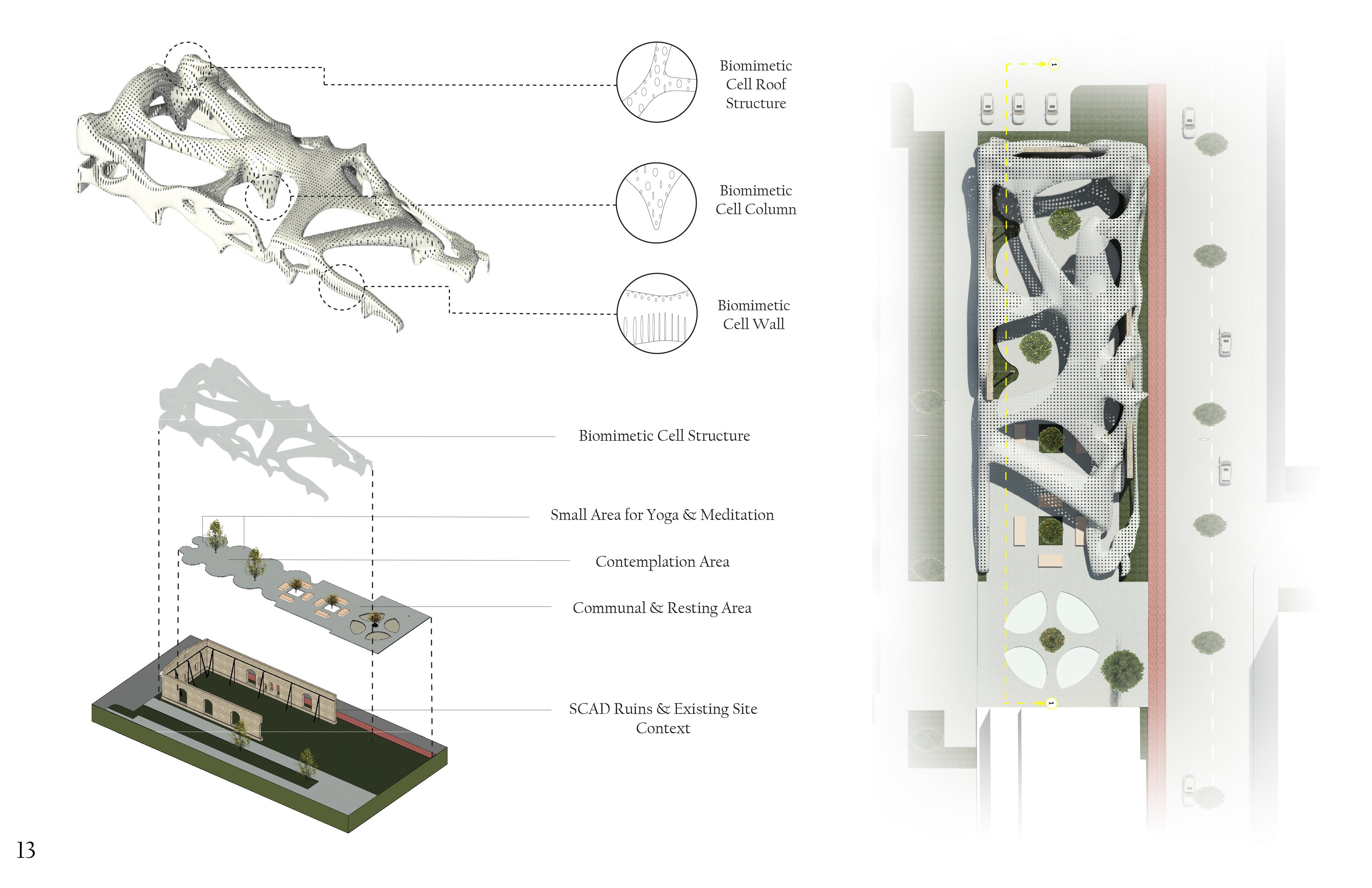 Biomimetic Cell Roof Structure

Biomimetic Cell Column

Biomimetic Cell Wall

Biomimetic Cell Structure

Small Area for Yoga & Meditation

Contemplation Area

Communal & Resting Area

SCAD Ruins & Existing Site Context

1

1

13