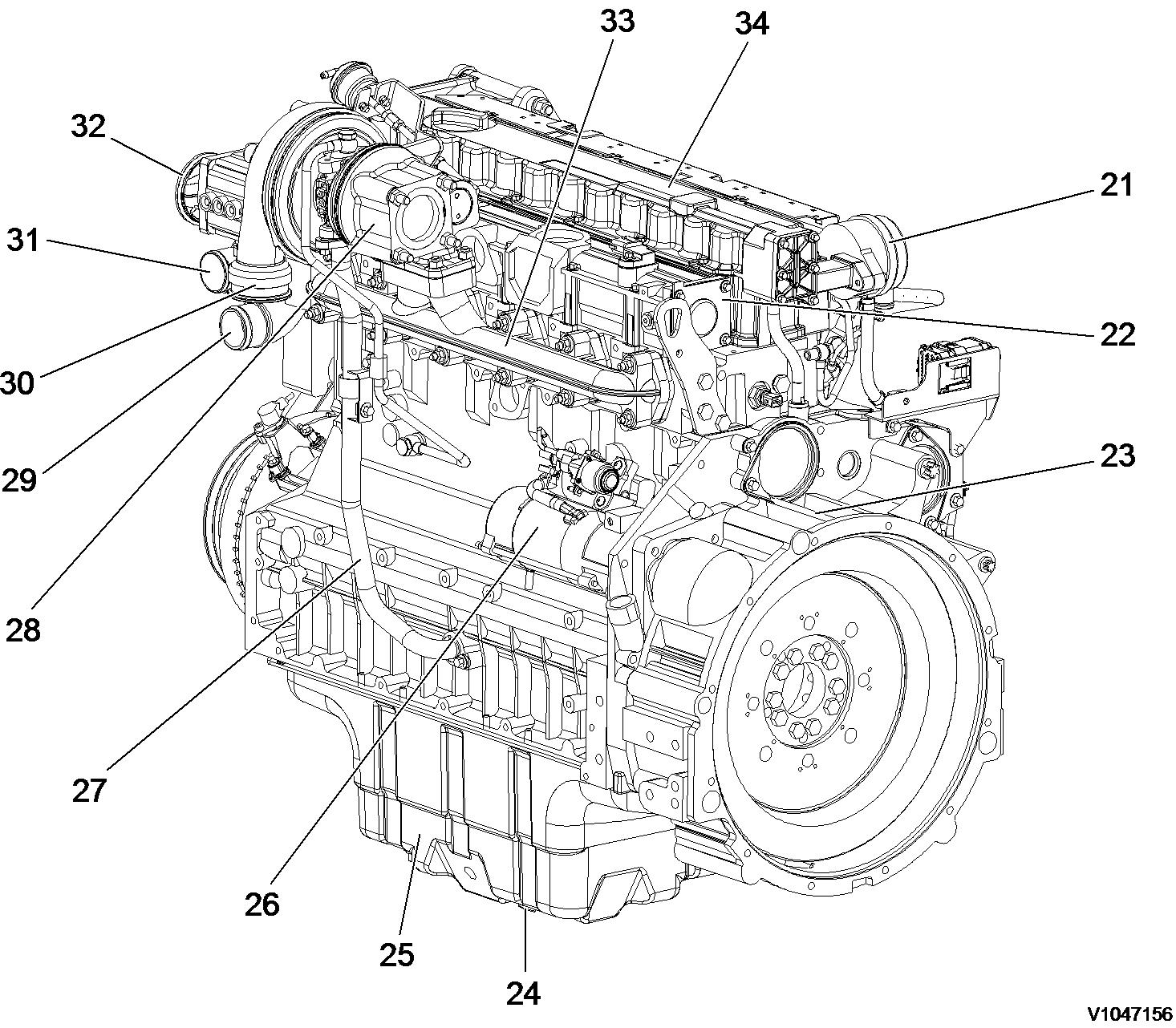 33
34
32
21
31
22
30
29
23
28
27
26
25
24
V1047156