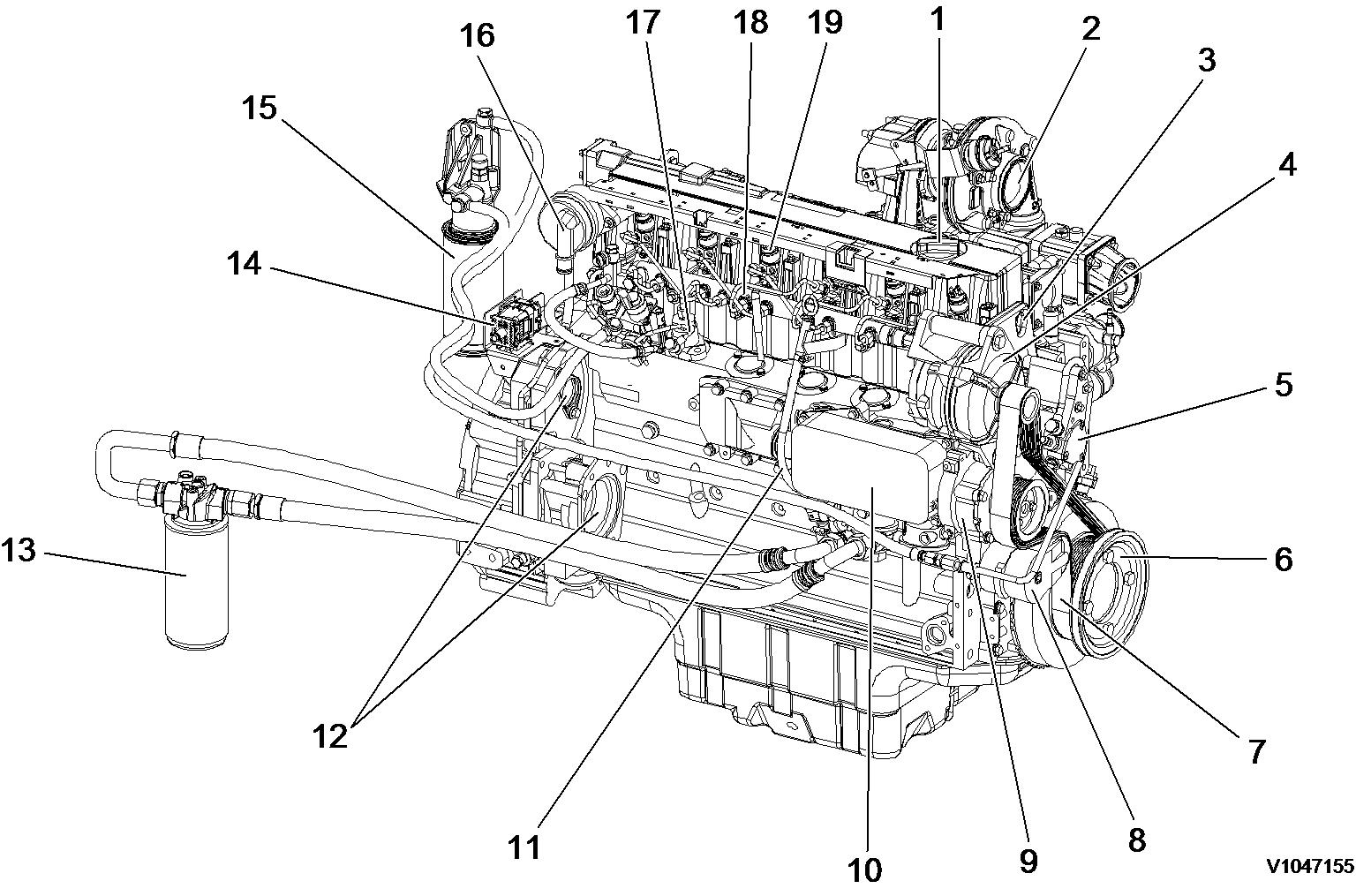 16
17
18
19
1
2
3
15
4
14
5
13
6
12
7
11
10
9
8
V1047155