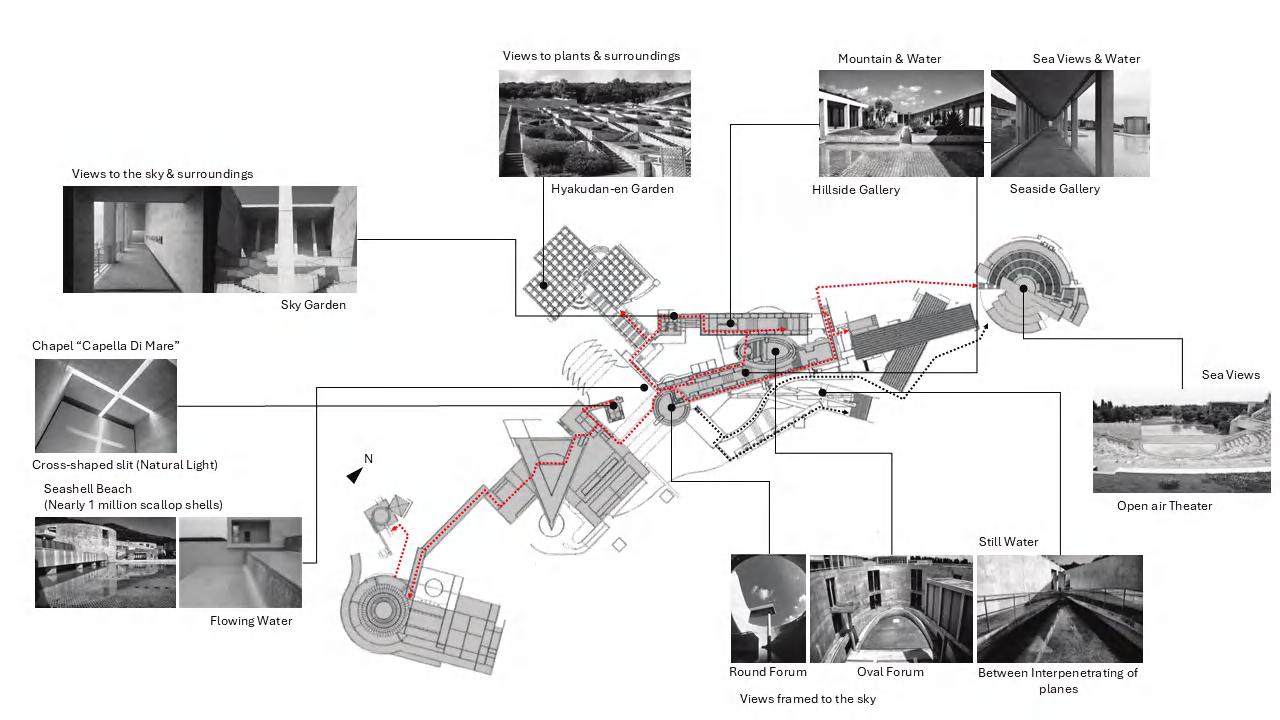 Views to plants & surroundings

Hyakudan-en Garden

Mountain & Water

Hillside Gallery

Sea Views & Water

Seaside Gallery

Views to the sky & surroundings

Sky Garden

Chapel "Capella Di Mare"

Cross-shaped slit (Natural Light)

Seashell Beach
(Nearly 1 million scallop shells)

Flowing Water

N

Sea Views

Open air Theater

Still Water

Round Forum

Oval Forum

Between Interpenetrating of planes

Views framed to the sky