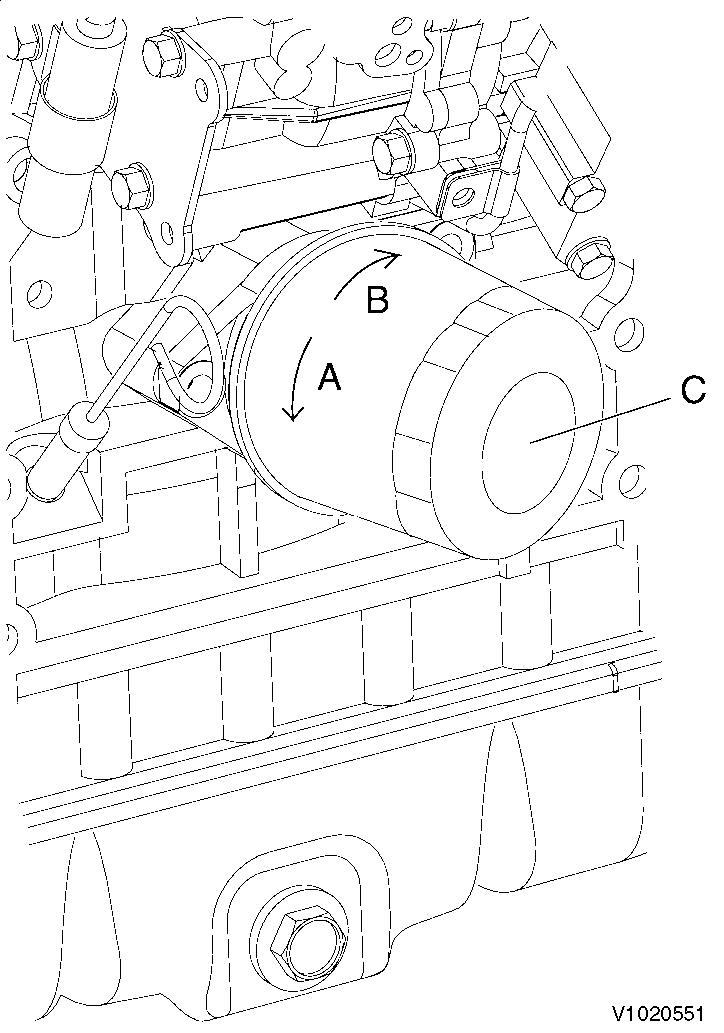 B
A
C
V1020551