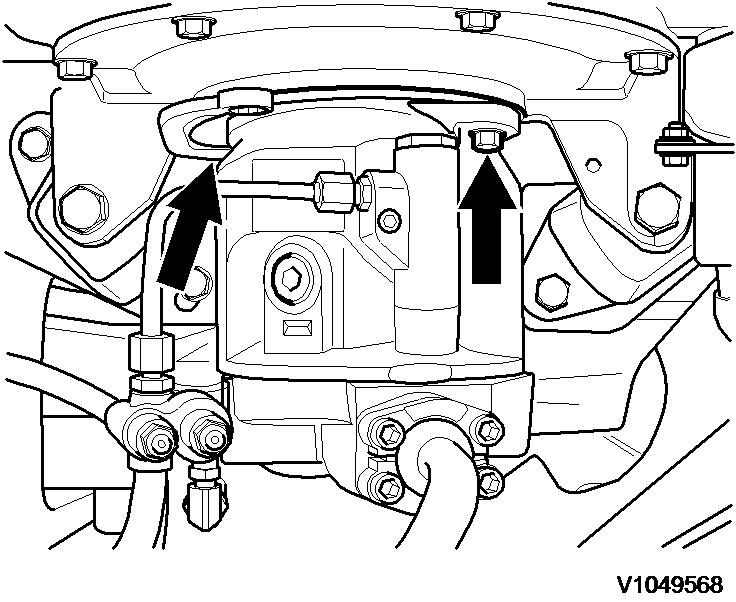 V1049568