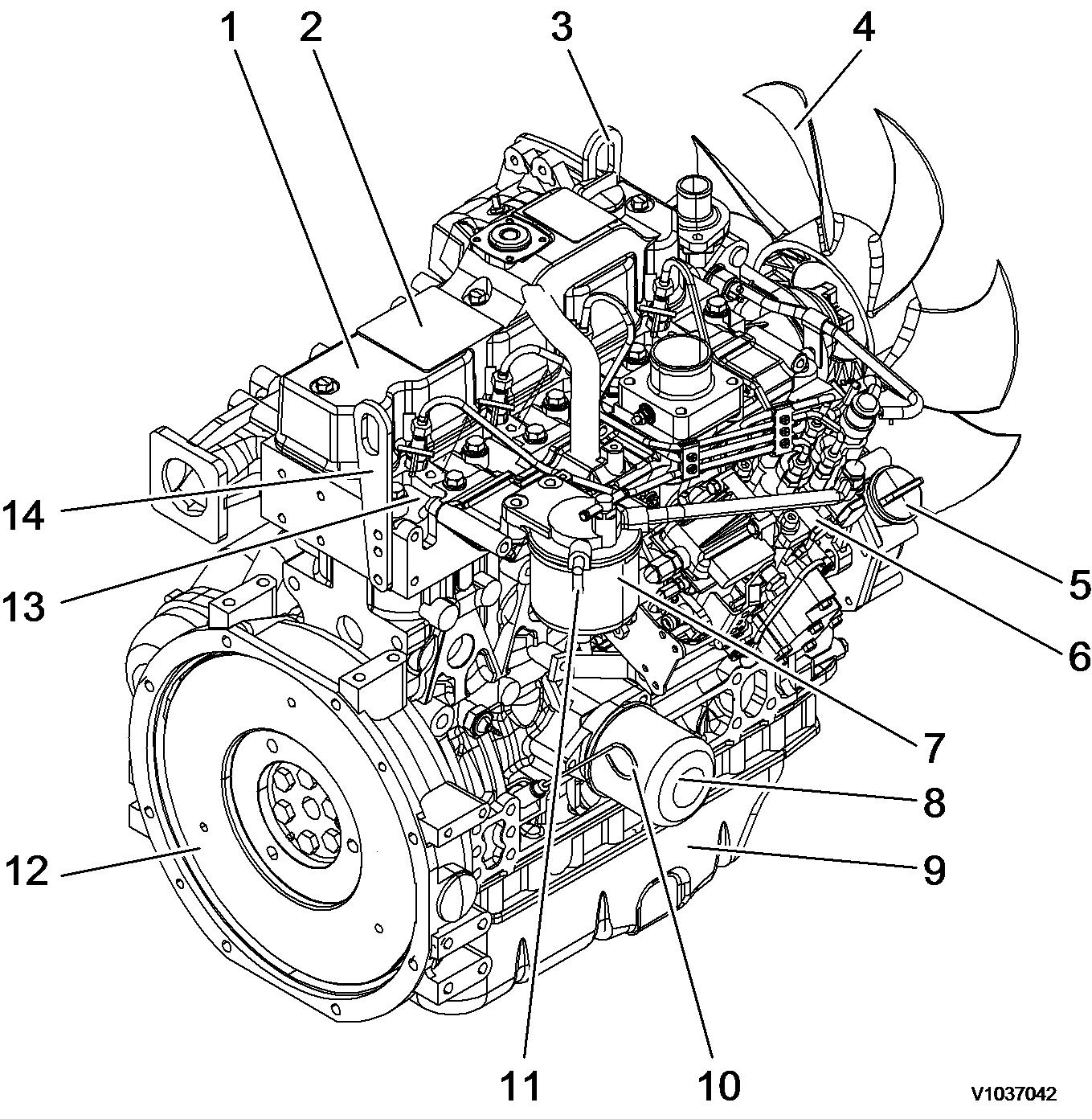 1
2
3
4
14
13
5
6
7
8
9
12
11
10
V1037042