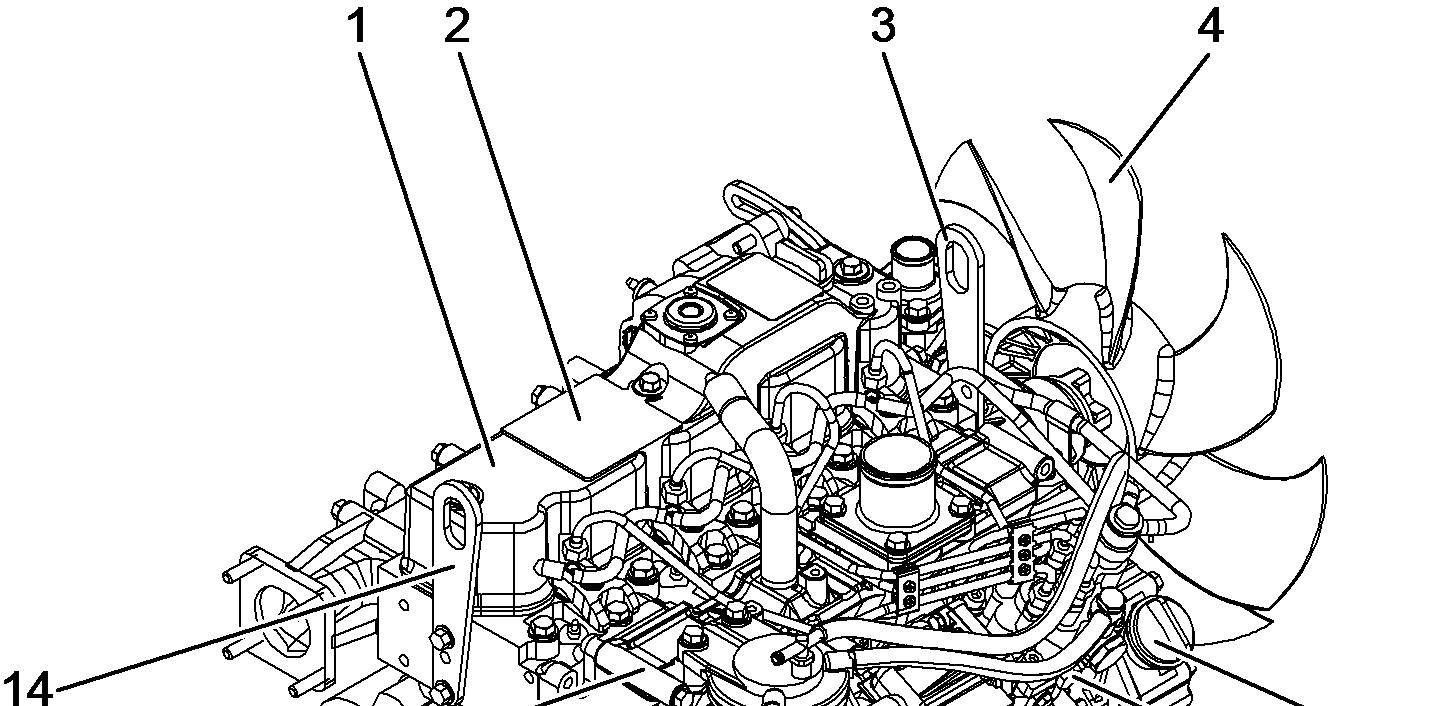 1
2
3
4
14