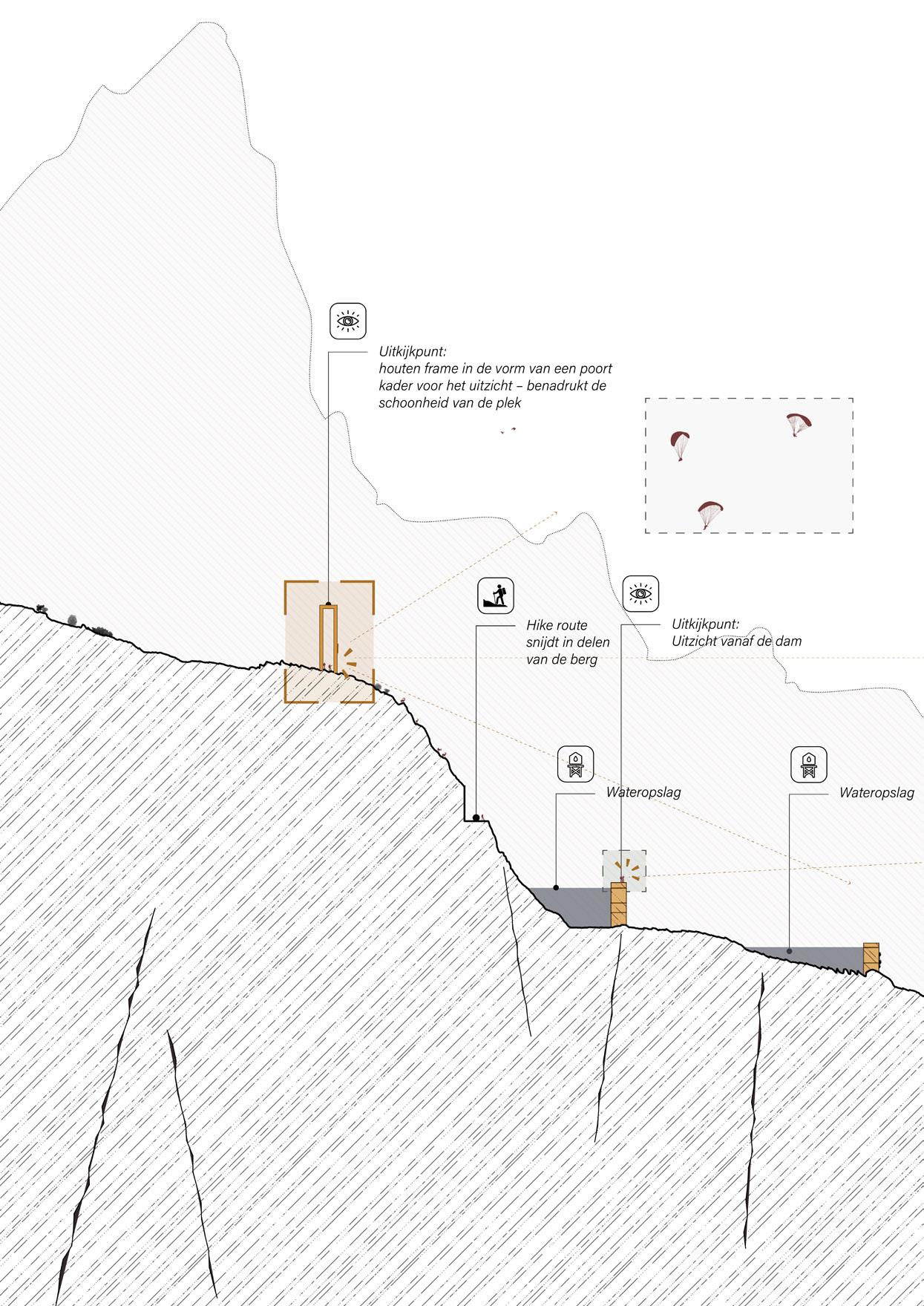 Uitkijkpunt:
houten frame in de vorm van een poort kader voor het uitzicht – benadrukt de schoonheid van de plek

Hike route snijdt in delen van de berg

Uitkijkpunt:
Uitzicht vanaf de dam

Wateropslag

Wateropslag