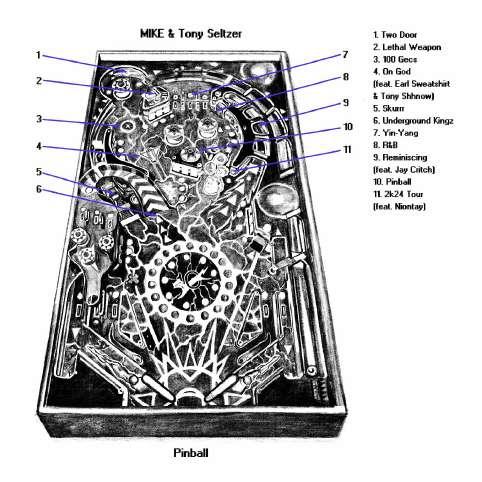 MIKE & Tony Seltzer

1
2
3
4
5
6
7
8
9
10
11

1. Two Door
2. Lethal Weapon
3. 100 Gecs
4. On God (feat. Earl Sweatshirt & Tony Shhnow)
5. Skurr
6. Underground Kingz
7. Yin-Yang
8. R&B
9. Reminiscing (feat. Jay Critch)
10. Pinball
11. 2k24 Tour (feat. Niontay)

Pinball