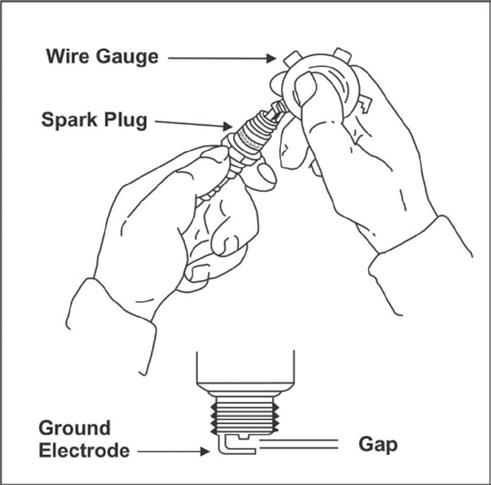 Wire Gauge

Spark Plug

Ground Electrode

Gap