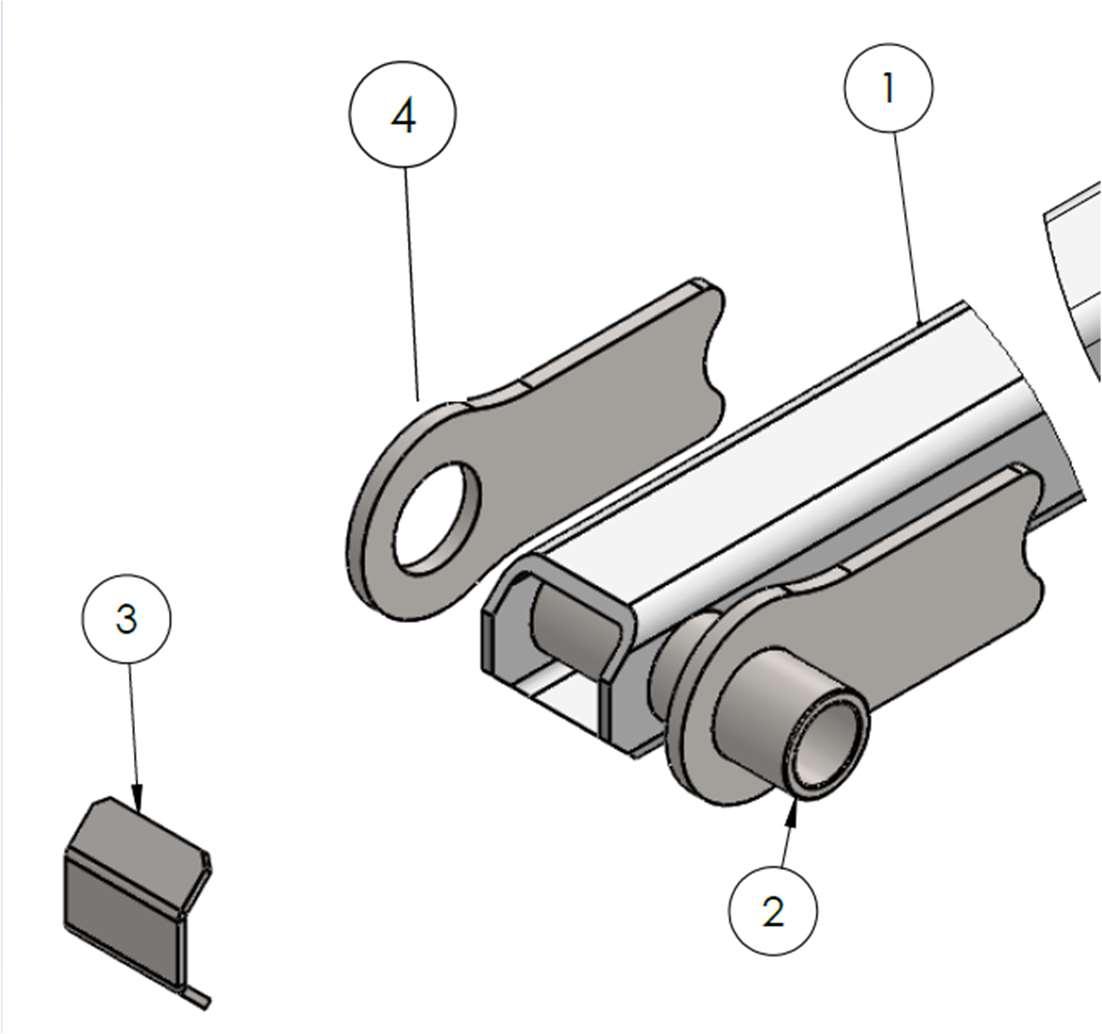 4
1
3
2