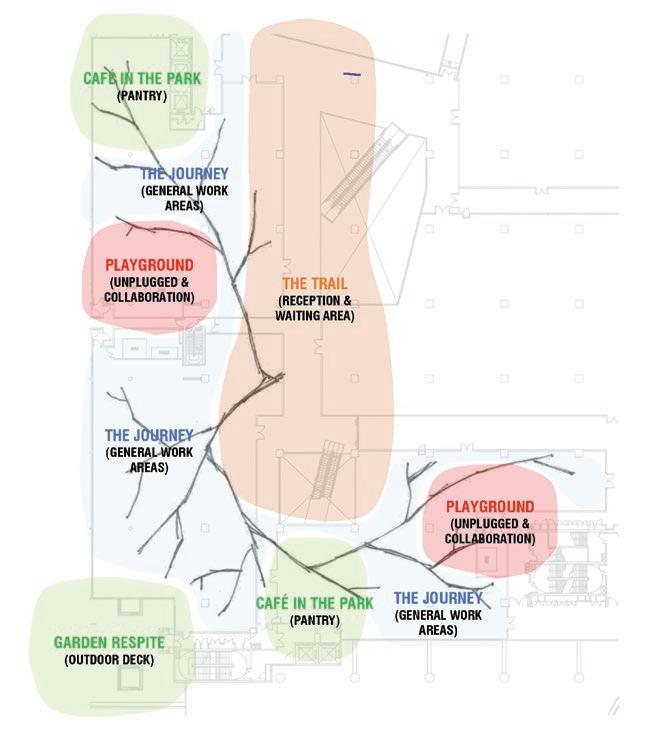 CAFÉ IN THE PARK
(PANTRY)

THE JOURNEY
(GENERAL WORK AREAS)

PLAYGROUND
(UNPLUGGED & COLLABORATION)

THE TRAIL
(RECEPTION & WAITING AREA)

THE JOURNEY
(GENERAL WORK AREAS)

PLAYGROUND
(UNPLUGGED & COLLABORATION)

CAFÉ IN THE PARK
(PANTRY)

THE JOURNEY
(GENERAL WORK AREAS)

GARDEN RESPITE
(OUTDOOR DECK)