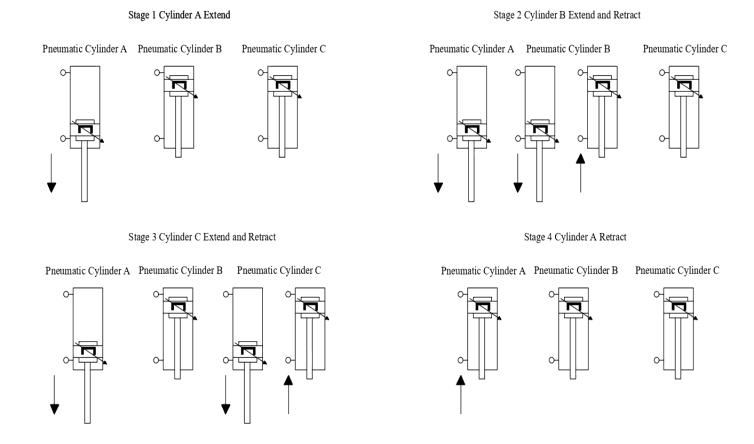 Stage 1 Cylinder A Extend

Pneumatic Cylinder A Pneumatic Cylinder B Pneumatic Cylinder C

Stage 2 Cylinder B Extend and Retract

Pneumatic Cylinder A Pneumatic Cylinder B Pneumatic Cylinder C

Stage 3 Cylinder C Extend and Retract

Pneumatic Cylinder A Pneumatic Cylinder B Pneumatic Cylinder C

Stage 4 Cylinder A Retract

Pneumatic Cylinder A Pneumatic Cylinder B Pneumatic Cylinder C