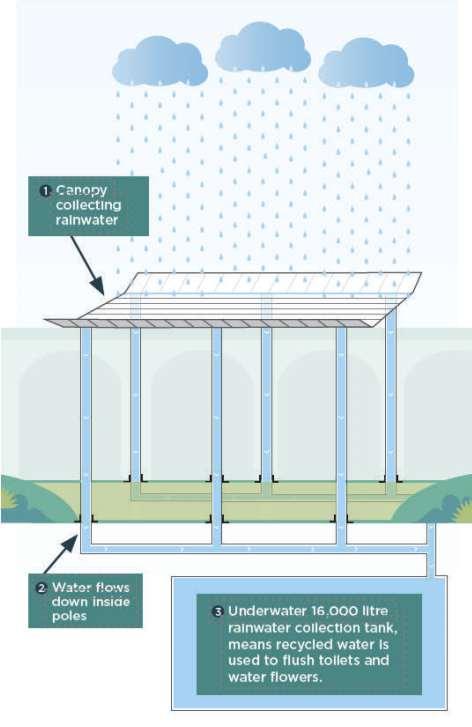 1 Canopy collecting rainwater

2 Water flows down inside poles

3 Underwater 16,000 litre rainwater collection tank, means recycled water is used to flush toilets and water flowers.