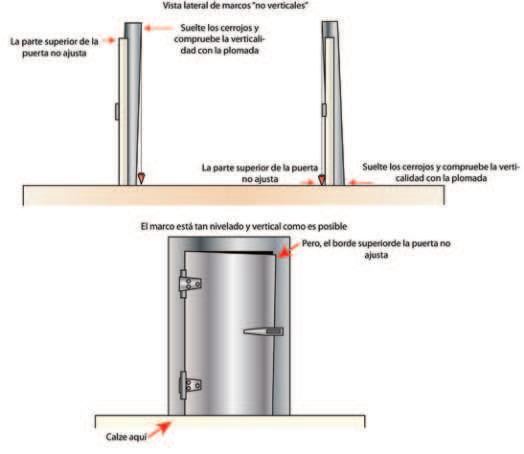 Vista lateral de marcos "no verticales"

La parte superior de la puerta no ajusta

Suelte los cerrojos y compruebe la verticalidad con la plomada

La parte superior de la puerta no ajusta

Suelte los cerrojos y compruebe la verticalidad con la plomada

El marco está tan nivelado y vertical como es posible

Pero, el borde superiorde la puerta no ajusta

Calze aquí