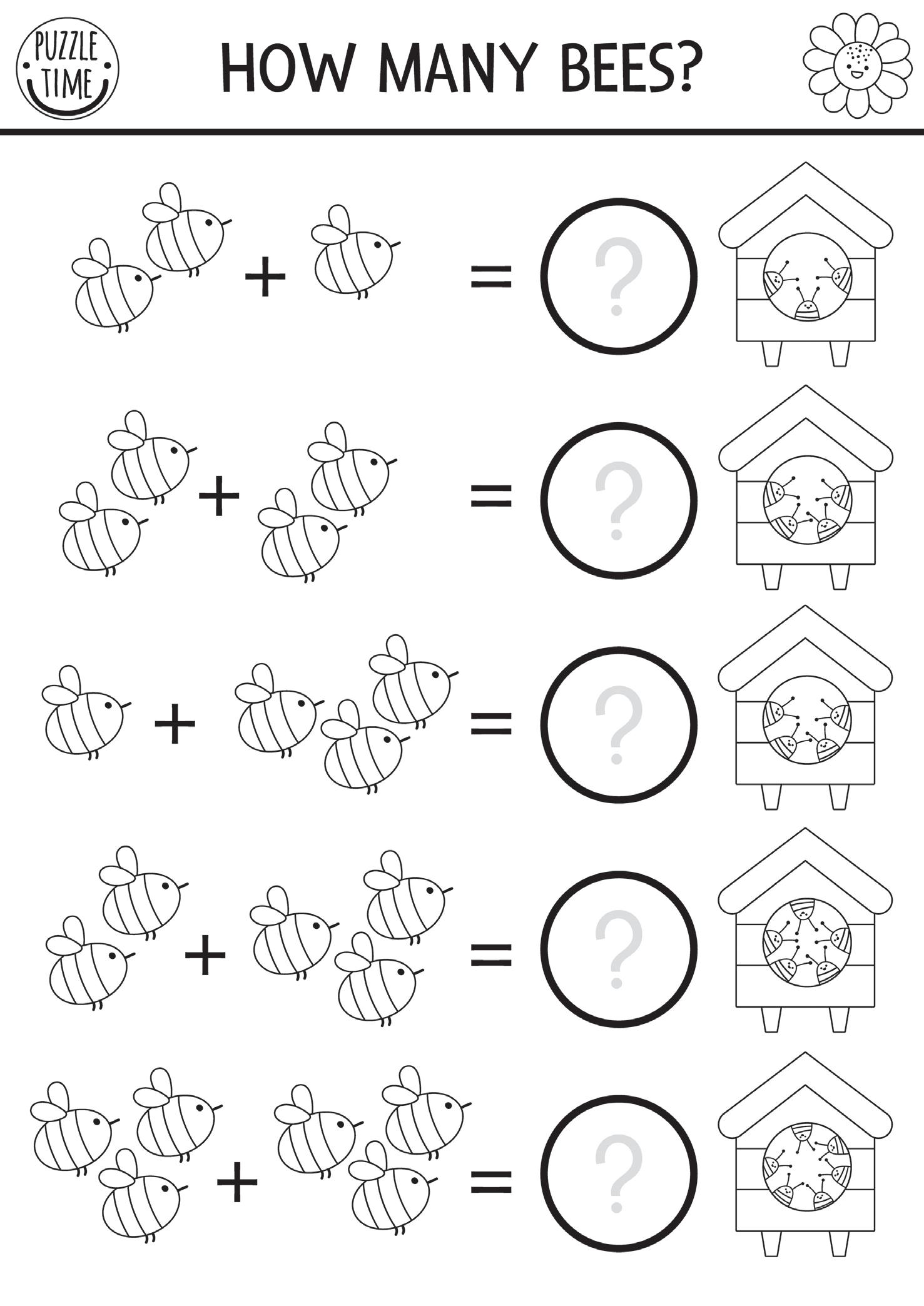 PUZZLE TIME

HOW MANY BEES?

+ = ?

+ = ?

+ = ?

+ = ?

+ = ?