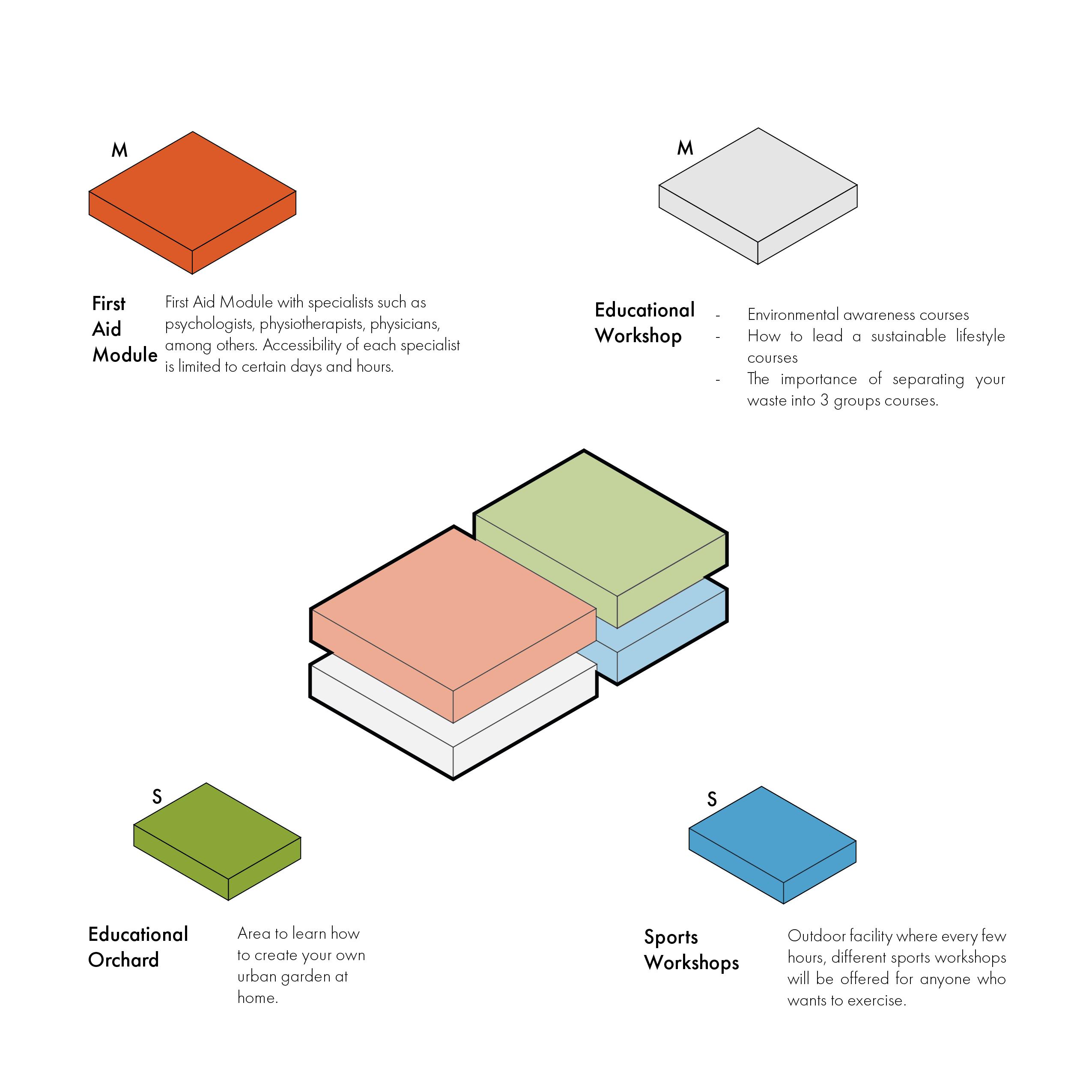 M

First Aid Module

First Aid Module with specialists such as psychologists, physiotherapists, physicians, among others. Accessibility of each specialist is limited to certain days and hours.

M

Educational Workshop

- Environmental awareness courses
- How to lead a sustainable lifestyle courses
- The importance of separating your waste into 3 groups courses.

S

Educational Orchard

Area to learn how to create your own urban garden at home.

S

Sports Workshops

Outdoor facility where every few hours, different sports workshops will be offered for anyone who wants to exercise.