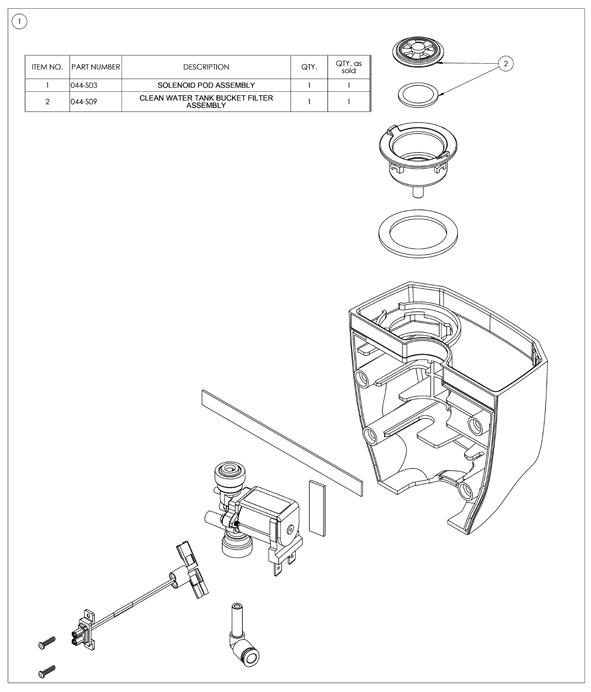 1

| ITEM NO. | PART NUMBER | DESCRIPTION | QTY. | QTY. as sold |
|---|---|---|---|---|
| 1 | 044-S03 | SOLENOID POD ASSEMBLY | 1 | 1 |
| 2 | 044-S09 | CLEAN WATER TANK BUCKET FILTER ASSEMBLY | 1 | 1 |

2