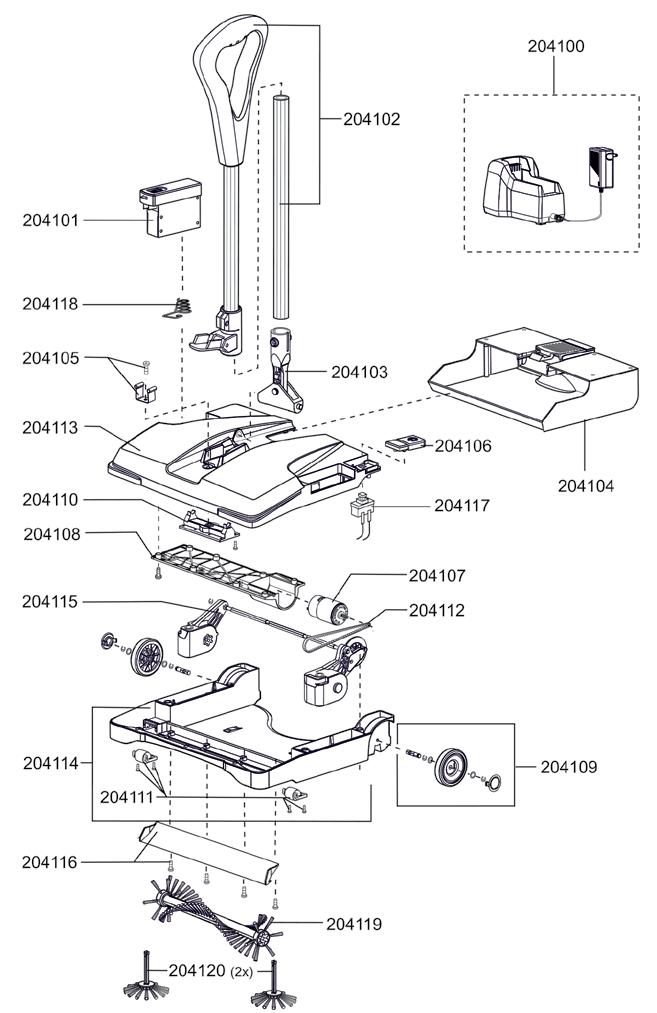 204100
204102
204101
204118
204105
204103
204113
204106
204104
204110
204117
204108
204107
204115
204112
204114
204109
204111
204116
204119
204120 (2x)