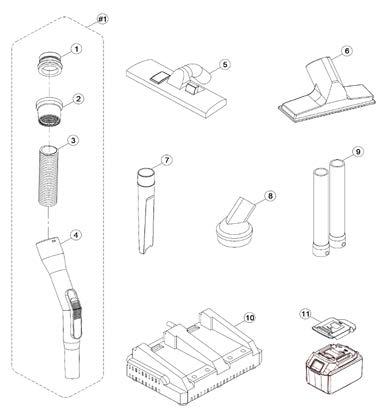 #1
1
2
3
4
5
6
7
8
9
10
11