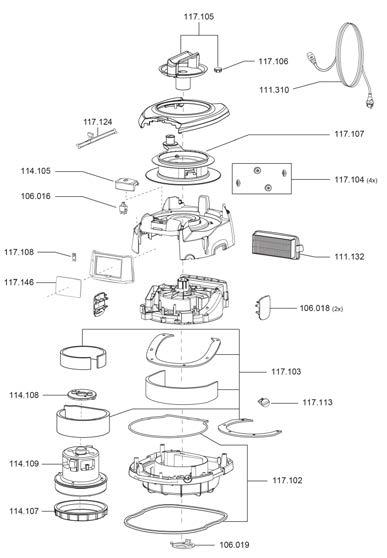 117.105

117.106

111.310

117.124

117.107

114.105

117.104 (4x)

106.016

117.108

111.132

117.146

106.018 (2x)

117.103

114.108

117.113

114.109

117.102

114.107

106.019