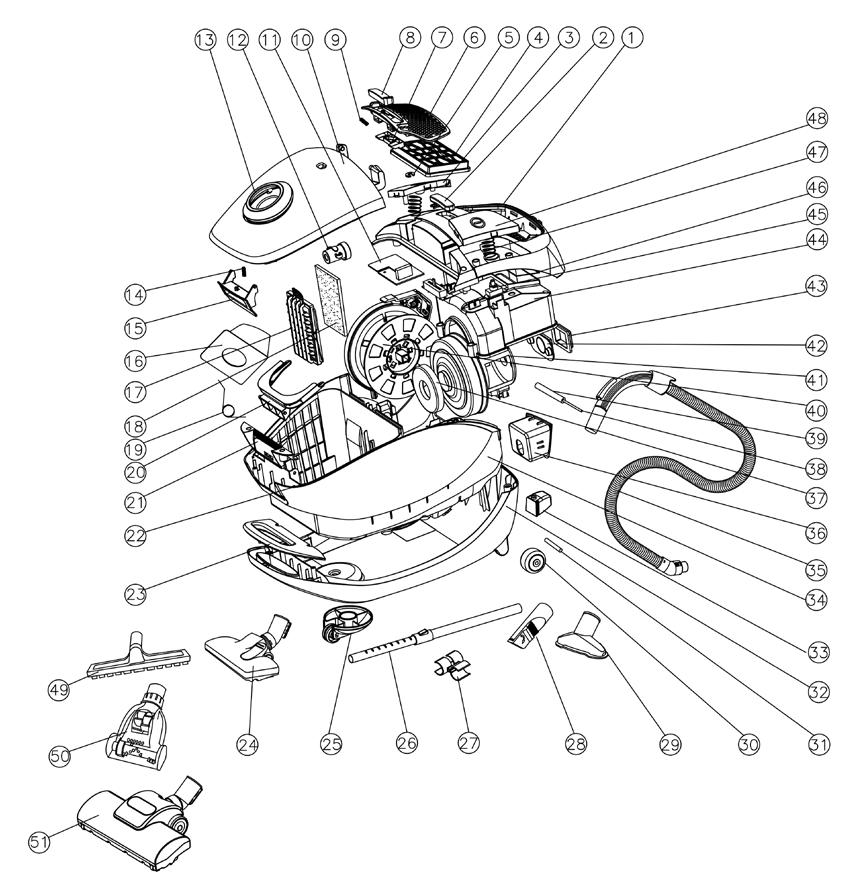 13 12 11 10 9 8 7 6 5 4 3 2 1
48
47
46
45
44
43
42
41
40
39
38
37
36
35
34
33
32
31
14
15
16
17
18
19
20
21
22
23
49
50
51
24 25 26 27 28 29 30