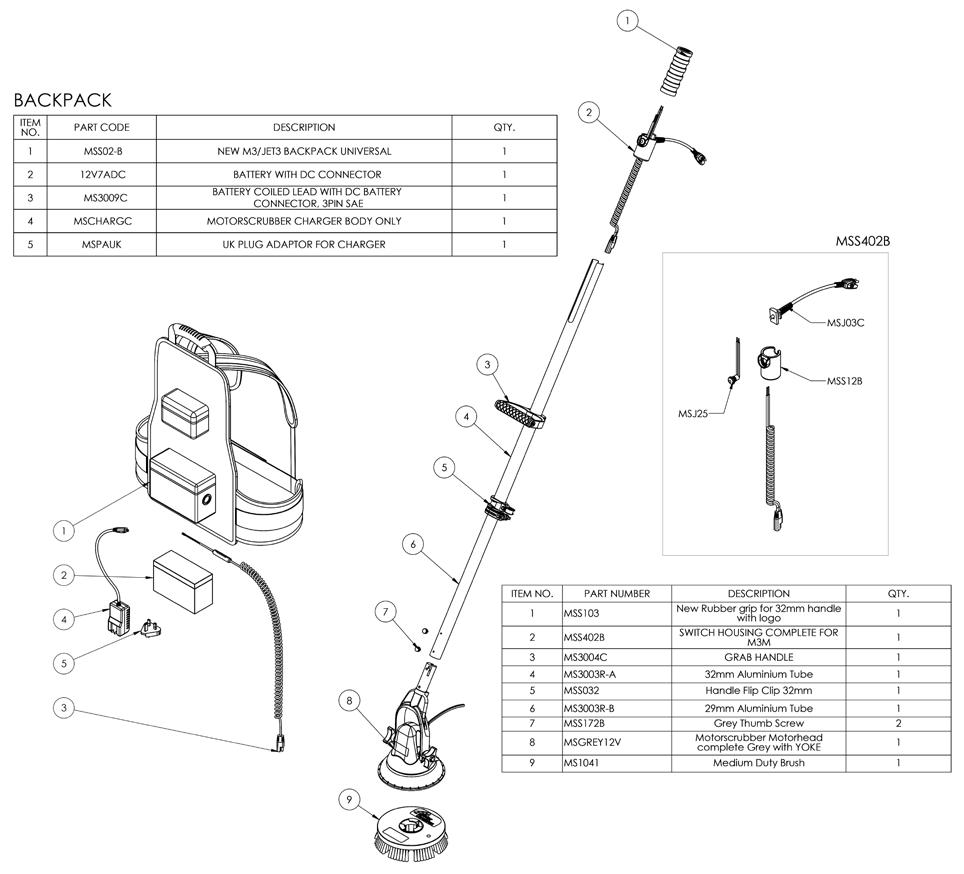 BACKPACK

| ITEM NO. | PART CODE | DESCRIPTION | QTY. |
|---|---|---|---|
| 1 | MSS02-B | NEW M3/JET3 BACKPACK UNIVERSAL | 1 |
| 2 | 12V7ADC | BATTERY WITH DC CONNECTOR | 1 |
| 3 | MS3009C | BATTERY COILED LEAD WITH DC BATTERY CONNECTOR, 3PIN SAE | 1 |
| 4 | MSCHARGC | MOTORSCRUBBER CHARGER BODY ONLY | 1 |
| 5 | MSPAUK | UK PLUG ADAPTOR FOR CHARGER | 1 |

1
2
4
5
3

1
2
3
4
5
6
7
8
9

MSS402B
MSJ03C
MSS12B
MSJ25

| ITEM NO. | PART NUMBER | DESCRIPTION | QTY. |
|---|---|---|---|
| 1 | MSS103 | New Rubber grip for 32mm handle with logo | 1 |
| 2 | MSS402B | SWITCH HOUSING COMPLETE FOR M3M | 1 |
| 3 | MS3004C | GRAB HANDLE | 1 |
| 4 | MS3003R-A | 32mm Aluminium Tube | 1 |
| 5 | MSS032 | Handle Flip Clip 32mm | 1 |
| 6 | MS3003R-B | 29mm Aluminium Tube | 1 |
| 7 | MSS172B | Grey Thumb Screw | 2 |
| 8 | MSGREY12V | Motorscrubber Motorhead complete Grey with YOKE | 1 |
| 9 | MS1041 | Medium Duty Brush | 1 |