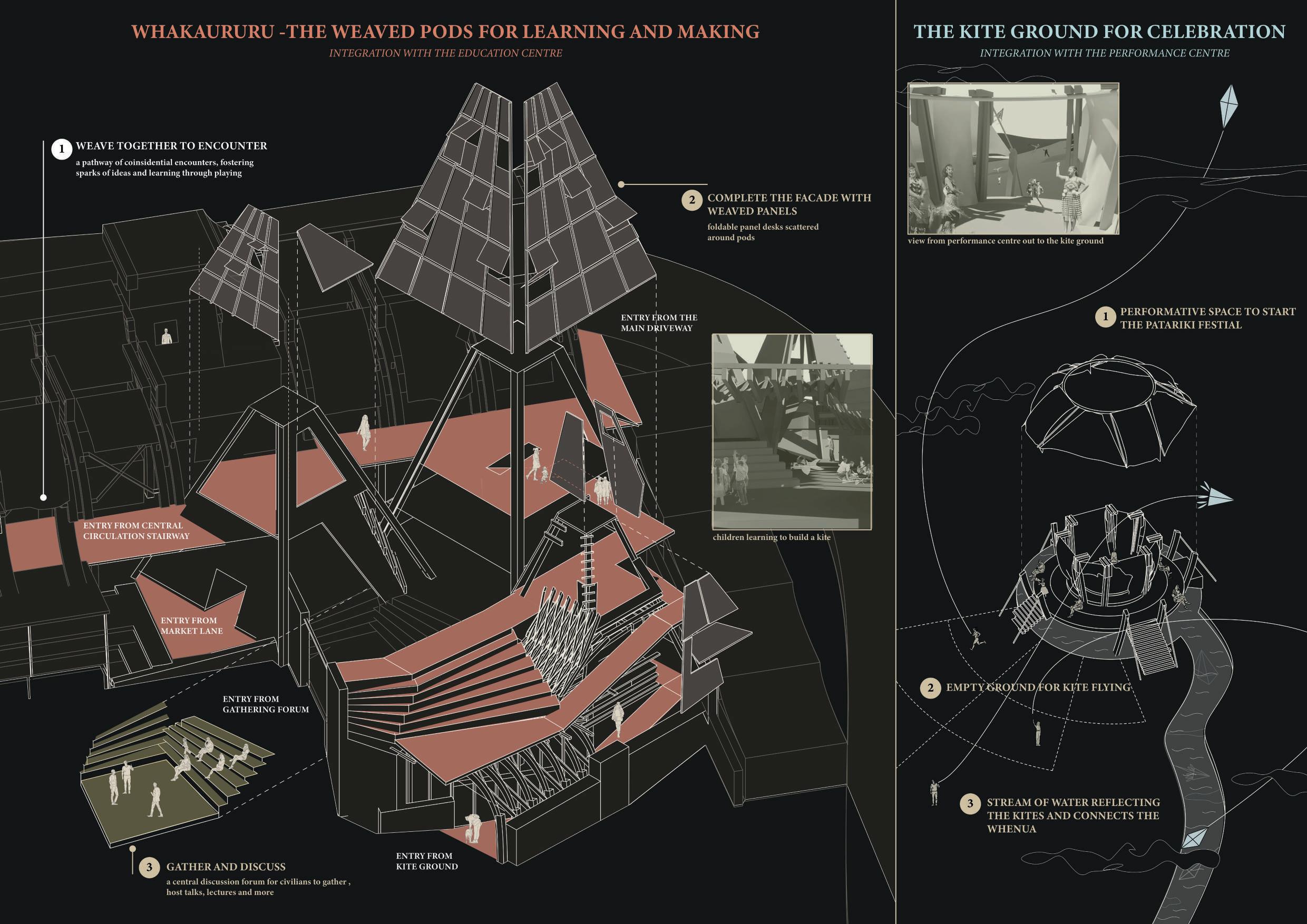 WHAKAURURU -THE WEAVED PODS FOR LEARNING AND MAKING
INTEGRATION WITH THE EDUCATION CENTRE

1 WEAVE TOGETHER TO ENCOUNTER
a pathway of coinsidential encounters, fostering sparks of ideas and learning through playing

2 COMPLETE THE FACADE WITH WEAVED PANELS
foldable panel desks scattered around pods

ENTRY FROM THE MAIN DRIVEWAY

children learning to build a kite

ENTRY FROM CENTRAL CIRCULATION STAIRWAY

ENTRY FROM MARKET LANE

ENTRY FROM GATHERING FORUM

ENTRY FROM KITE GROUND

3 GATHER AND DISCUSS
a central discussion forum for civilians to gather , host talks, lectures and more

THE KITE GROUND FOR CELEBRATION
INTEGRATION WITH THE PERFORMANCE CENTRE

view from performance centre out to the kite ground

1 PERFORMATIVE SPACE TO START THE PATARIKI FESTIAL

2 EMPTY GROUND FOR KITE FLYING

3 STREAM OF WATER REFLECTING THE KITES AND CONNECTS THE WHENUA