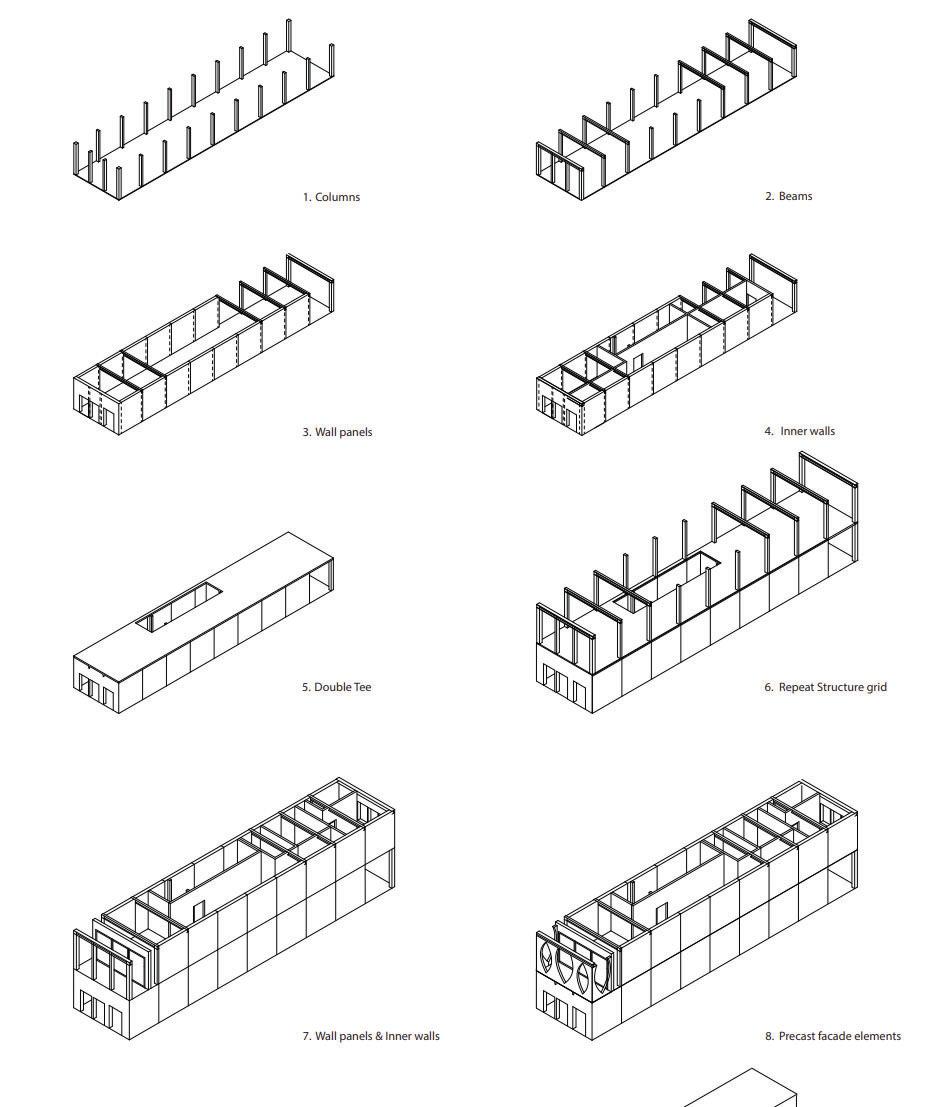 1. Columns

2. Beams

3. Wall panels

4. Inner walls

5. Double Tee

6. Repeat Structure grid

7. Wall panels & Inner walls

8. Precast facade elements