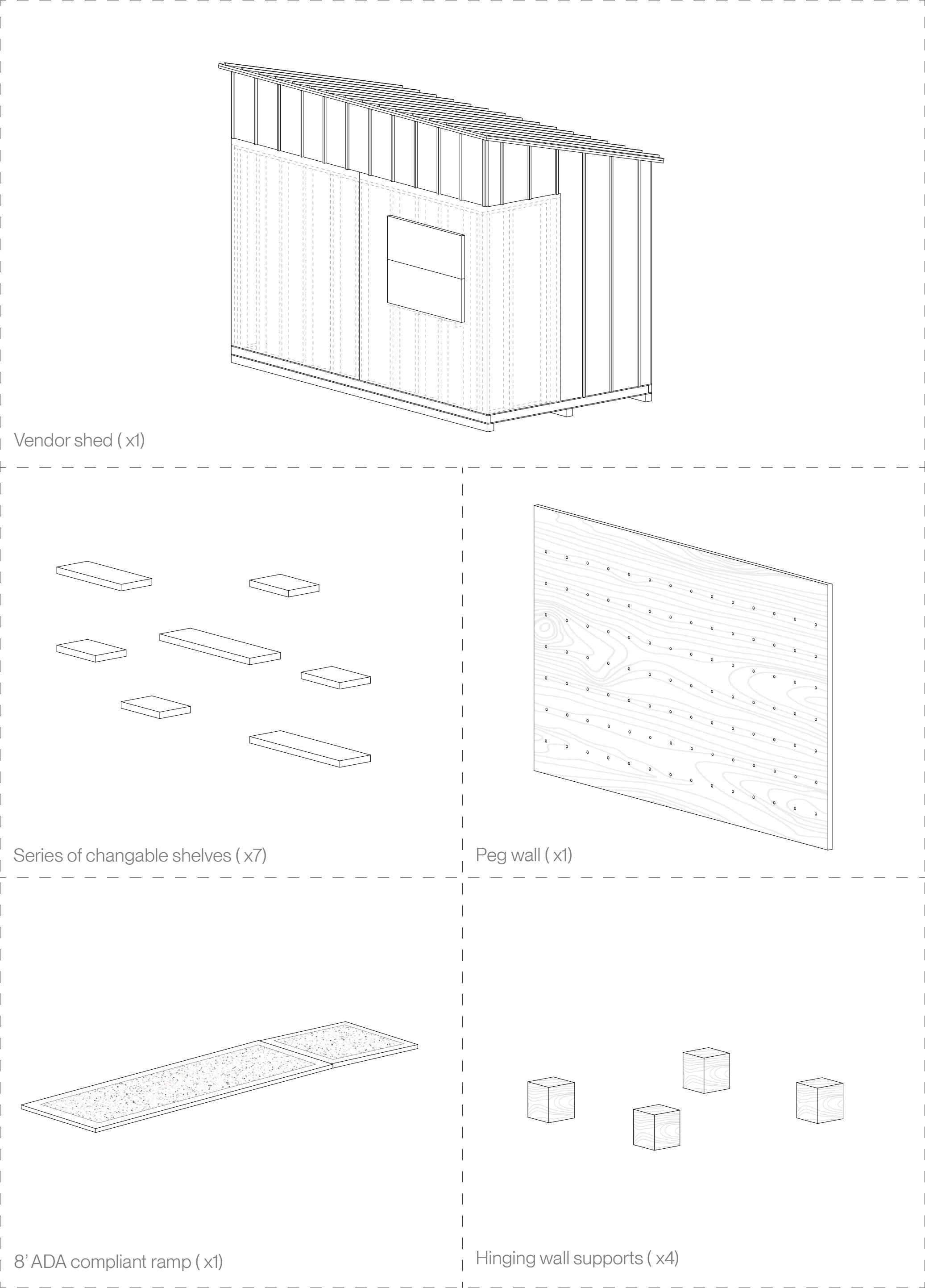 Vendor shed ( x1)

Series of changable shelves ( x7)

Peg wall ( x1)

8' ADA compliant ramp ( x1)

Hinging wall supports ( x4)