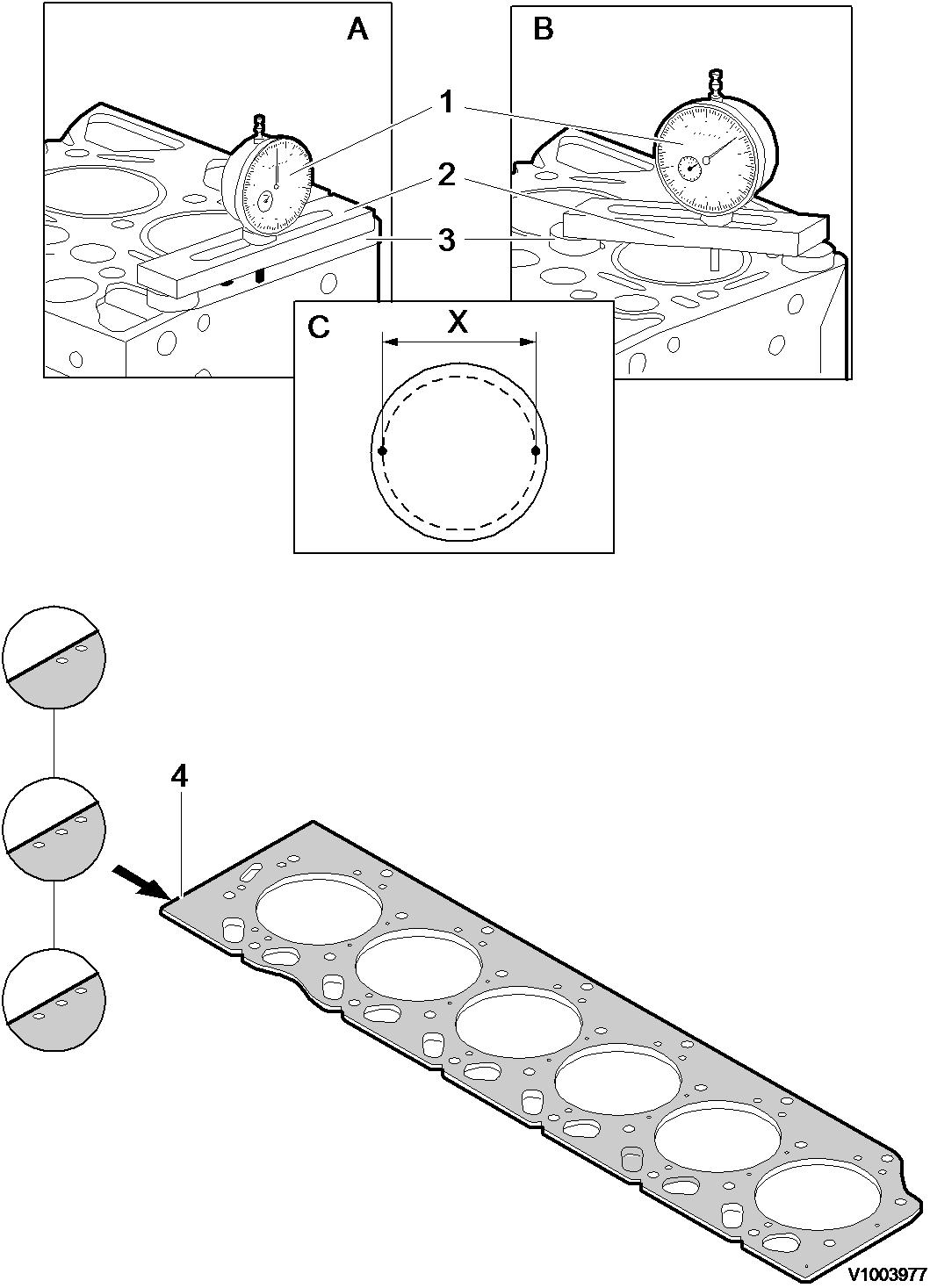 A
B
1
2
3
C
X
4
V1003977