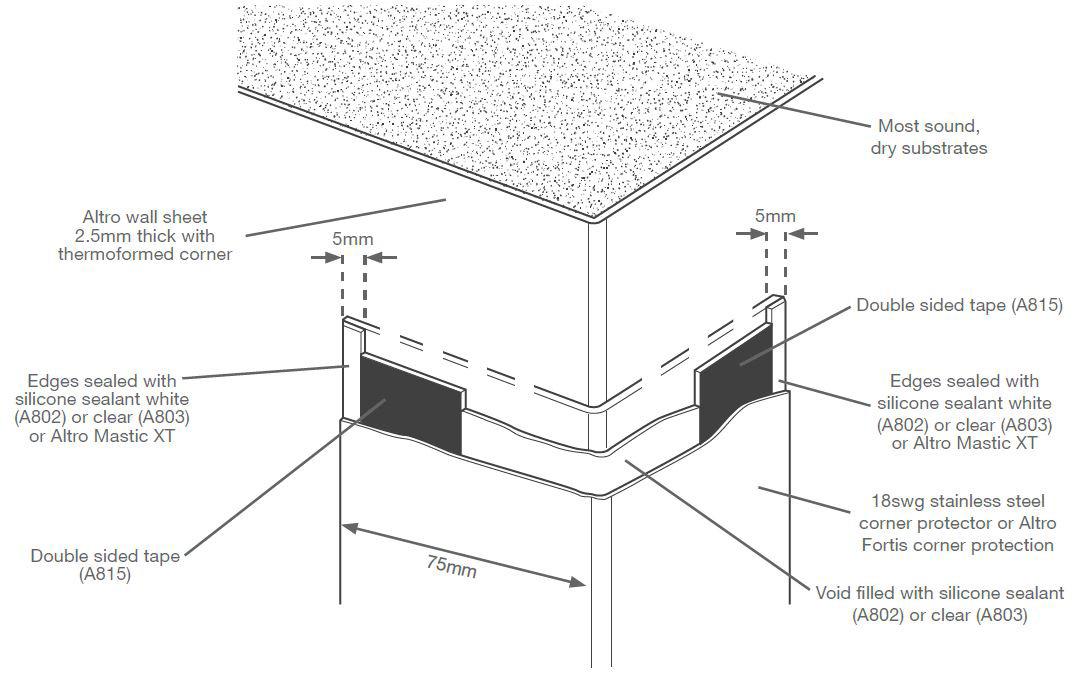 Most sound,
dry substrates

Altro wall sheet
2.5mm thick with
thermoformed corner

5mm

5mm

Double sided tape (A815)

Edges sealed with
silicone sealant white
(A802) or clear (A803)
or Altro Mastic XT

Edges sealed with
silicone sealant white
(A802) or clear (A803)
or Altro Mastic XT

18swg stainless steel
corner protector or Altro
Fortis corner protection

Double sided tape
(A815)

75mm

Void filled with silicone sealant
(A802) or clear (A803)