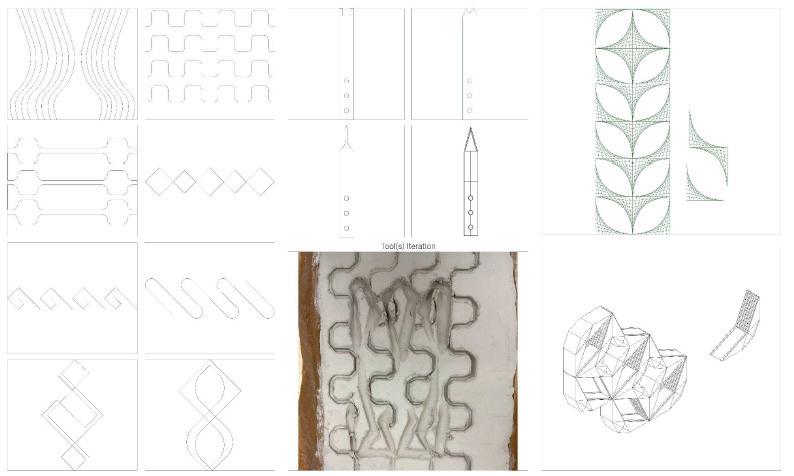 Tool(s) Iteration