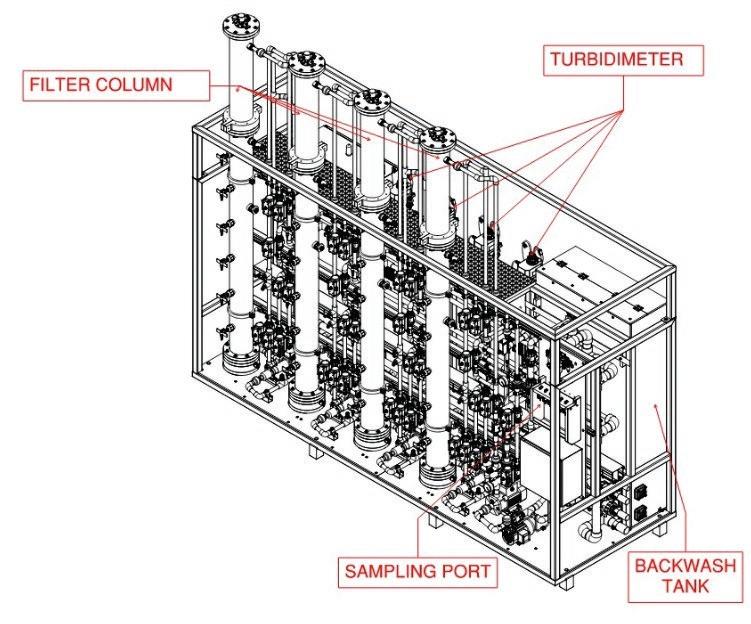 FILTER COLUMN

TURBIDIMETER

SAMPLING PORT

BACKWASH TANK