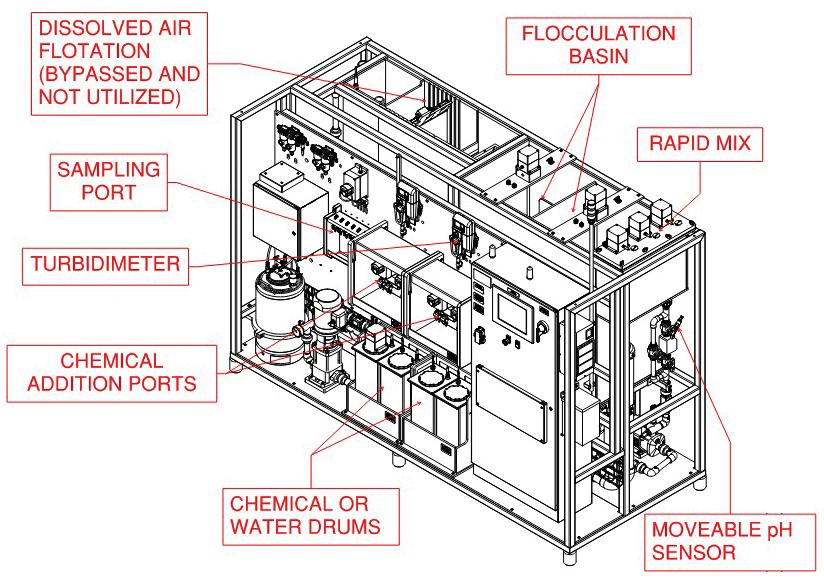 DISSOLVED AIR FLOTATION (BYPASSED AND NOT UTILIZED)

FLOCCULATION BASIN

RAPID MIX

SAMPLING PORT

TURBIDIMETER

CHEMICAL ADDITION PORTS

CHEMICAL OR WATER DRUMS

MOVEABLE pH SENSOR