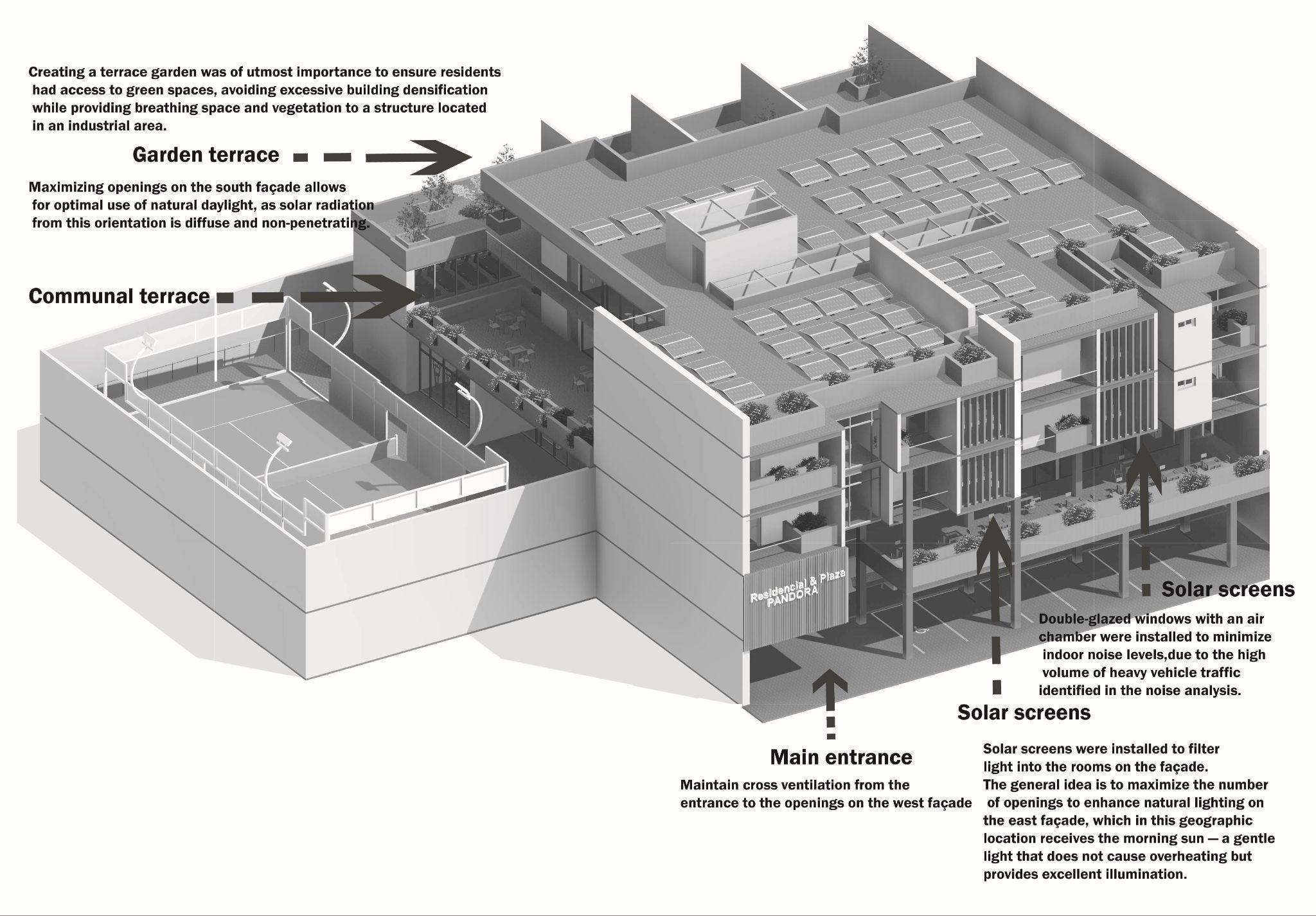 Creating a terrace garden was of utmost importance to ensure residents had access to green spaces, avoiding excessive building densification while providing breathing space and vegetation to a structure located in an industrial area.

Garden terrace

Maximizing openings on the south façade allows for optimal use of natural daylight, as solar radiation from this orientation is diffuse and non-penetrating.

Communal terrace

Residencial & Plaza PANDORA

Solar screens

Double-glazed windows with an air chamber were installed to minimize indoor noise levels,due to the high volume of heavy vehicle traffic identified in the noise analysis.

Solar screens

Main entrance

Maintain cross ventilation from the entrance to the openings on the west façade

Solar screens were installed to filter light into the rooms on the façade.
The general idea is to maximize the number of openings to enhance natural lighting on the east façade, which in this geographic location receives the morning sun — a gentle light that does not cause overheating but provides excellent illumination.