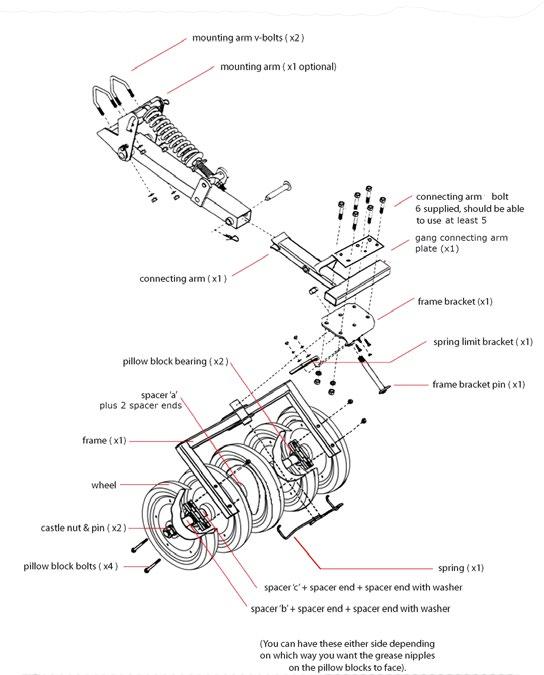 mounting arm v-bolts ( x2 )

mounting arm ( x1 optional)

connecting arm bolt
6 supplied, should be able to use at least 5

gang connecting arm plate (x1)

connecting arm ( x1 )

frame bracket (x1)

spring limit bracket ( x1)

pillow block bearing ( x2 )

frame bracket pin ( x1)

spacer 'a'
plus 2 spacer ends

frame ( x1)

wheel

castle nut & pin ( x2 )

pillow block bolts ( x4 )

spring ( x1)

spacer 'c' + spacer end + spacer end with washer

spacer 'b' + spacer end + spacer end with washer

(You can have these either side depending on which way you want the grease nipples on the pillow blocks to face).