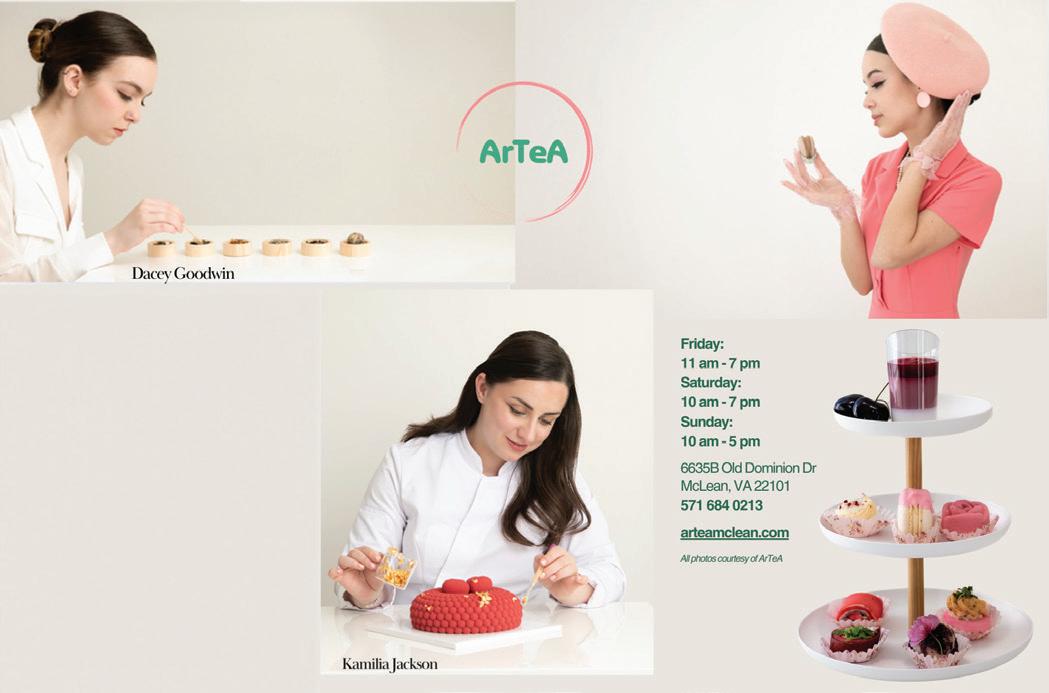 ArTeA

Dacey Goodwin

Kamilia Jackson

Friday:
11 am - 7 pm
Saturday:
10 am - 7 pm
Sunday:
10 am - 5 pm

6635B Old Dominion Dr
McLean, VA 22101
571 684 0213

arteamclean.com

All photos courtesy of ArTeA