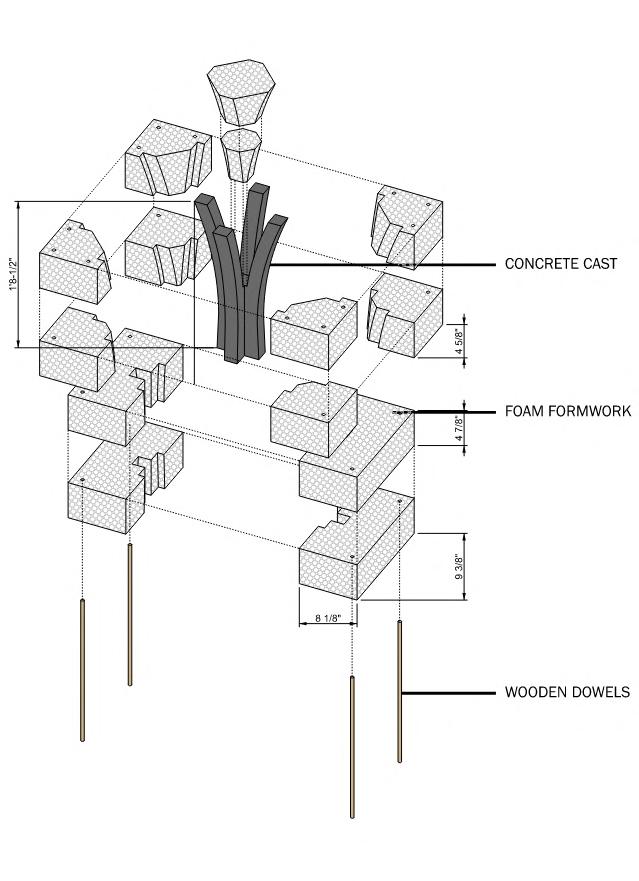 1'8-1/2"

CONCRETE CAST

4 5/8"

FOAM FORMWORK

4 7/8"

9 3/8"

8 1/8"

WOODEN DOWELS