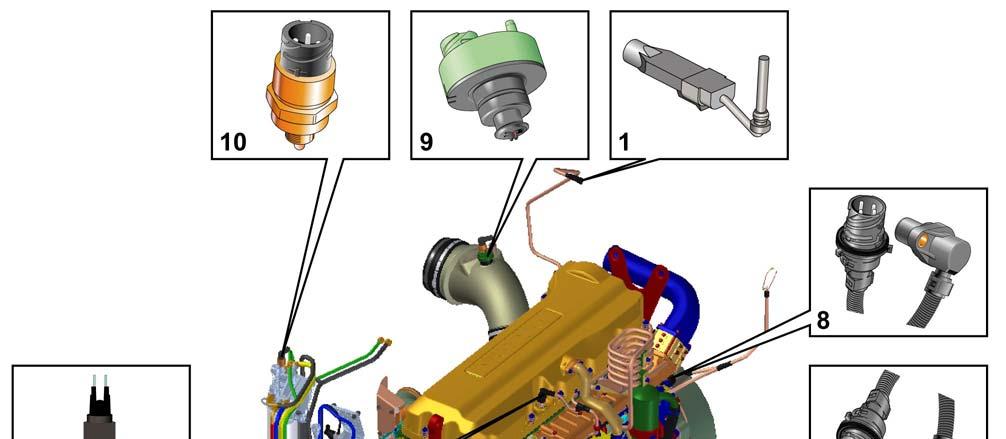 10

9

1

8