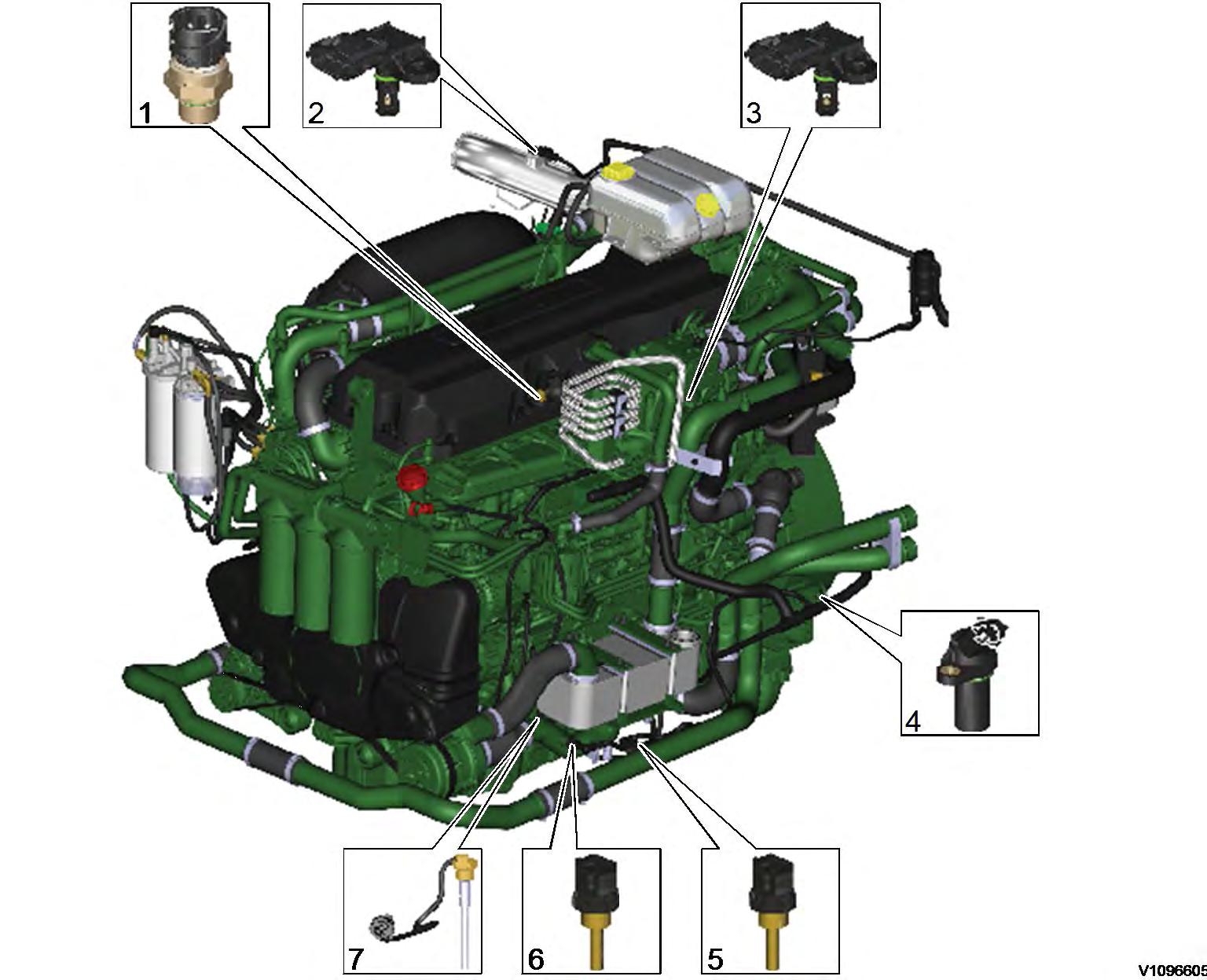 1

2

3

4

7

6

5

V1096605