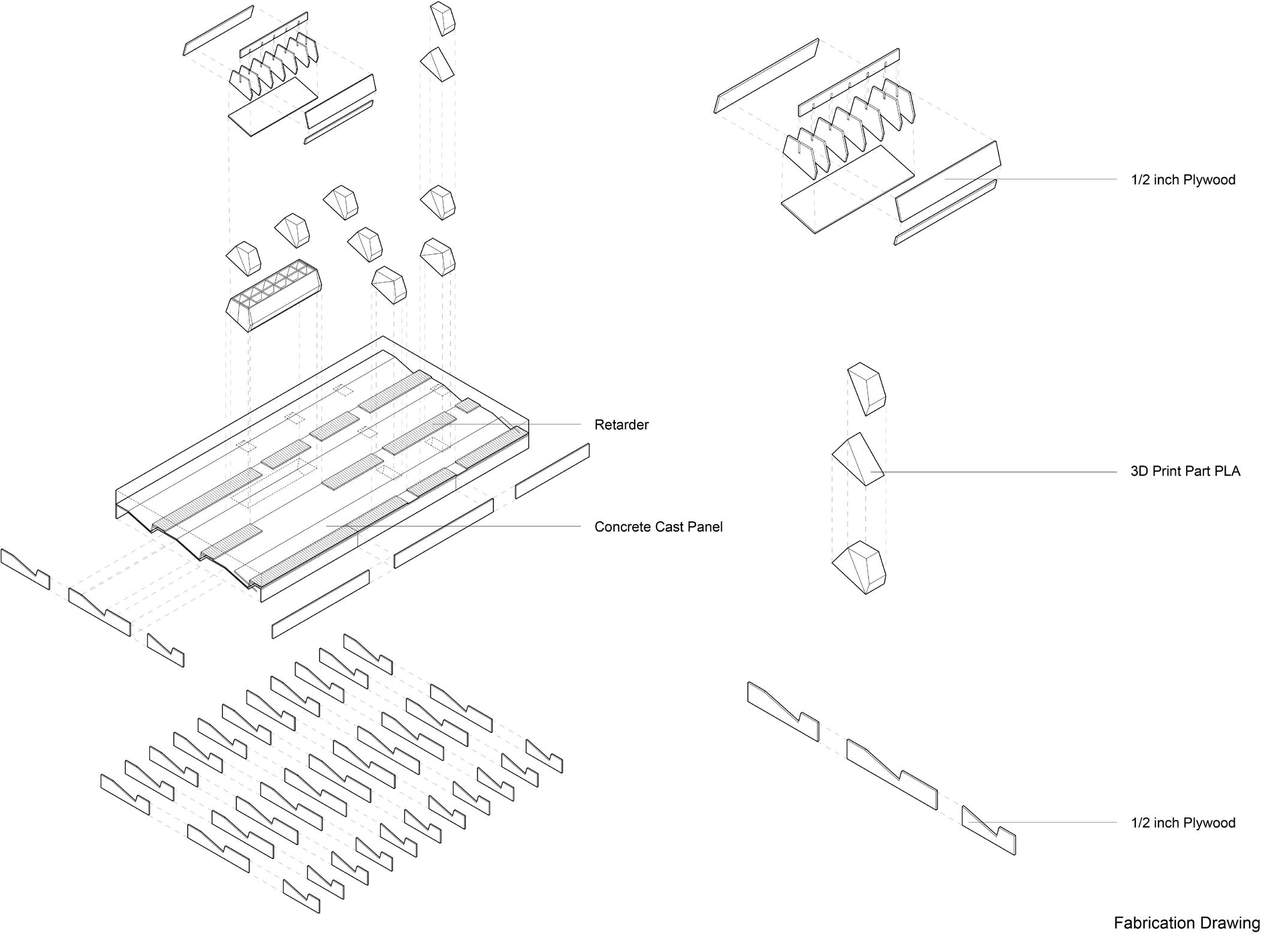 1/2 inch Plywood

Retarder

3D Print Part PLA

Concrete Cast Panel

1/2 inch Plywood

Fabrication Drawing