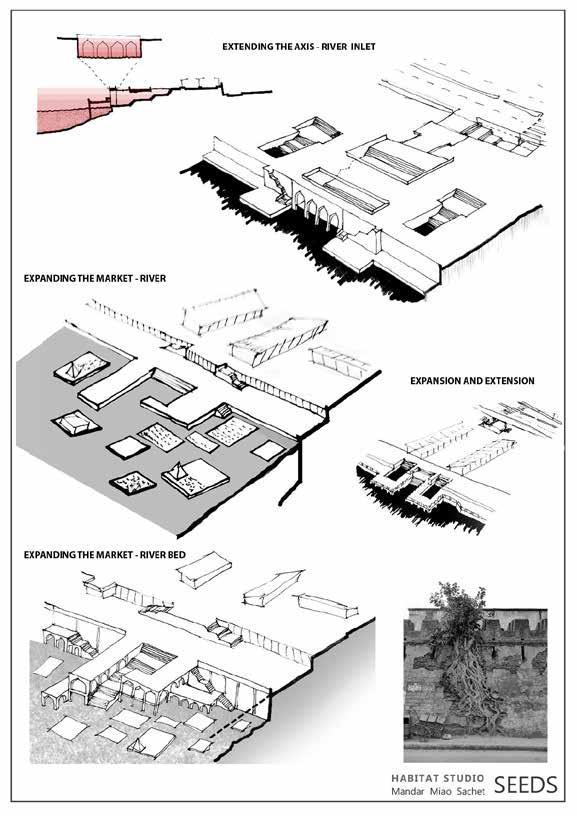 EXTENDING THE AXIS - RIVER INLET

EXPANDING THE MARKET - RIVER

EXPANSION AND EXTENSION

EXPANDING THE MARKET - RIVER BED

HABITAT STUDIO
Mandar Miao Sachet

SEEDS