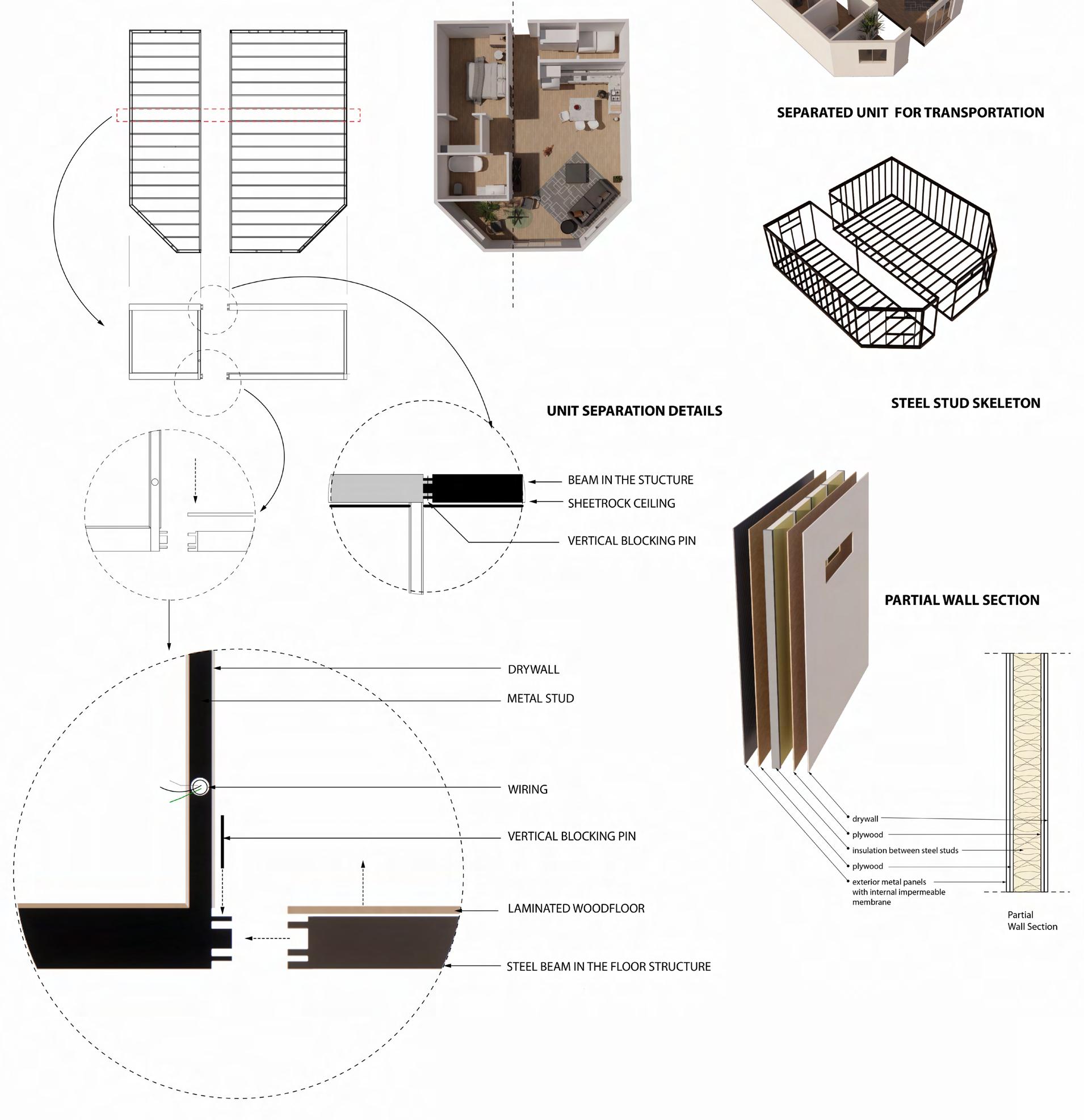 SEPARATED UNIT FOR TRANSPORTATION

STEEL STUD SKELETON

UNIT SEPARATION DETAILS

BEAM IN THE STUCTURE
SHEETROCK CEILING
VERTICAL BLOCKING PIN

PARTIAL WALL SECTION

DRYWALL
METAL STUD
WIRING
VERTICAL BLOCKING PIN
LAMINATED WOODFLOOR
STEEL BEAM IN THE FLOOR STRUCTURE

drywall
plywood
insulation between steel studs
plywood
exterior metal panels with internal impermeable membrane

Partial Wall Section