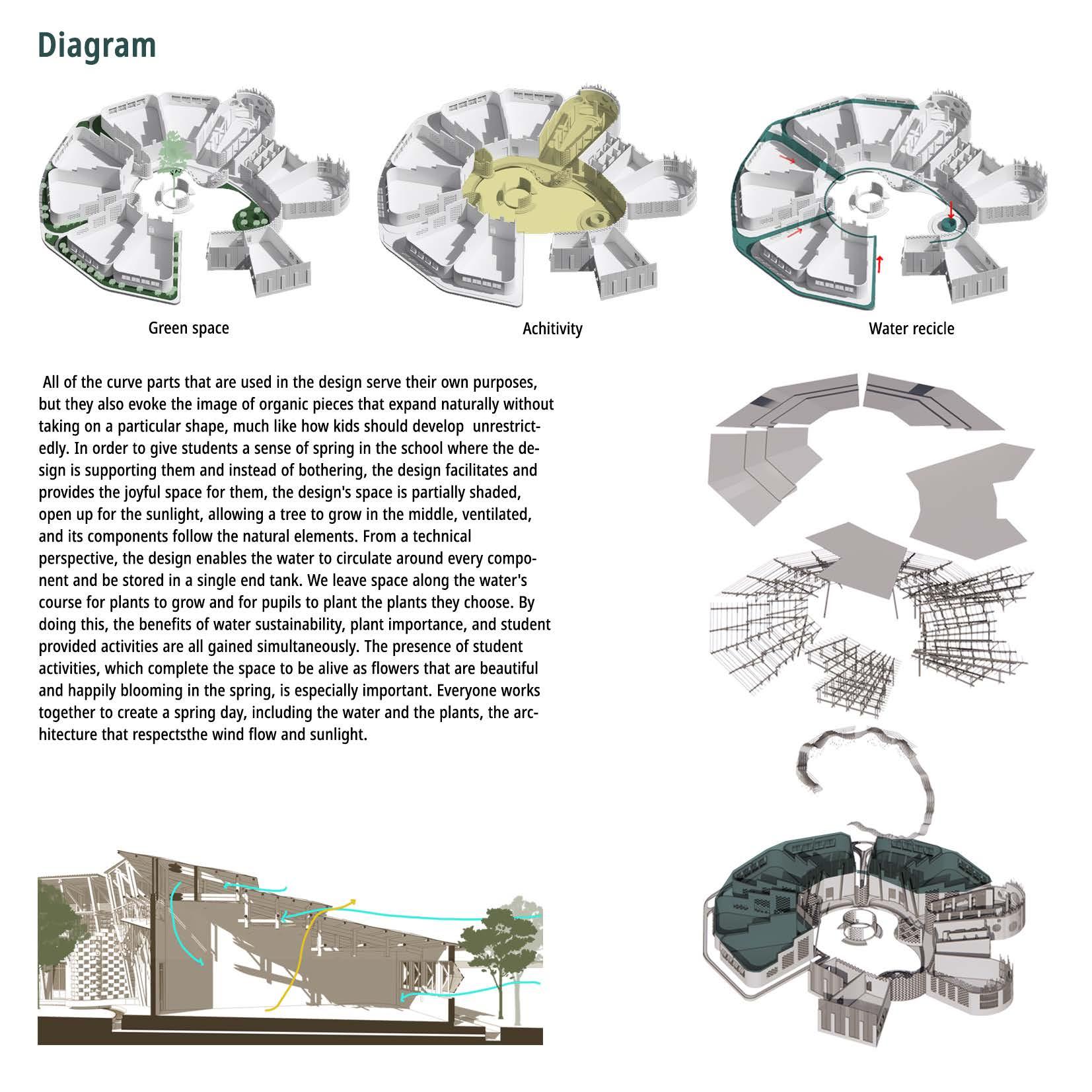 Diagram

Green space

Achitivity

Water recicle

All of the curve parts that are used in the design serve their own purposes, but they also evoke the image of organic pieces that expand naturally without taking on a particular shape, much like how kids should develop unrestrictedly. In order to give students a sense of spring in the school where the design is supporting them and instead of bothering, the design facilitates and provides the joyful space for them, the design's space is partially shaded, open up for the sunlight, allowing a tree to grow in the middle, ventilated, and its components follow the natural elements. From a technical perspective, the design enables the water to circulate around every component and be stored in a single end tank. We leave space along the water's course for plants to grow and for pupils to plant the plants they choose. By doing this, the benefits of water sustainability, plant importance, and student provided activities are all gained simultaneously. The presence of student activities, which complete the space to be alive as flowers that are beautiful and happily blooming in the spring, is especially important. Everyone works together to create a spring day, including the water and the plants, the architecture that respectsthe wind flow and sunlight.