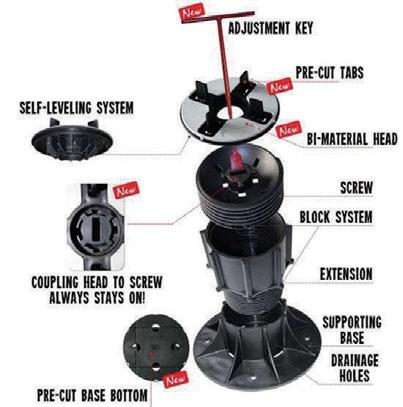 New

ADJUSTMENT KEY

PRE-CUT TABS

New

SELF-LEVELING SYSTEM

New

BI-MATERIAL HEAD

New

SCREW

BLOCK SYSTEM

EXTENSION

COUPLING HEAD TO SCREW ALWAYS STAYS ON!

SUPPORTING BASE

DRAINAGE HOLES

New

PRE-CUT BASE BOTTOM