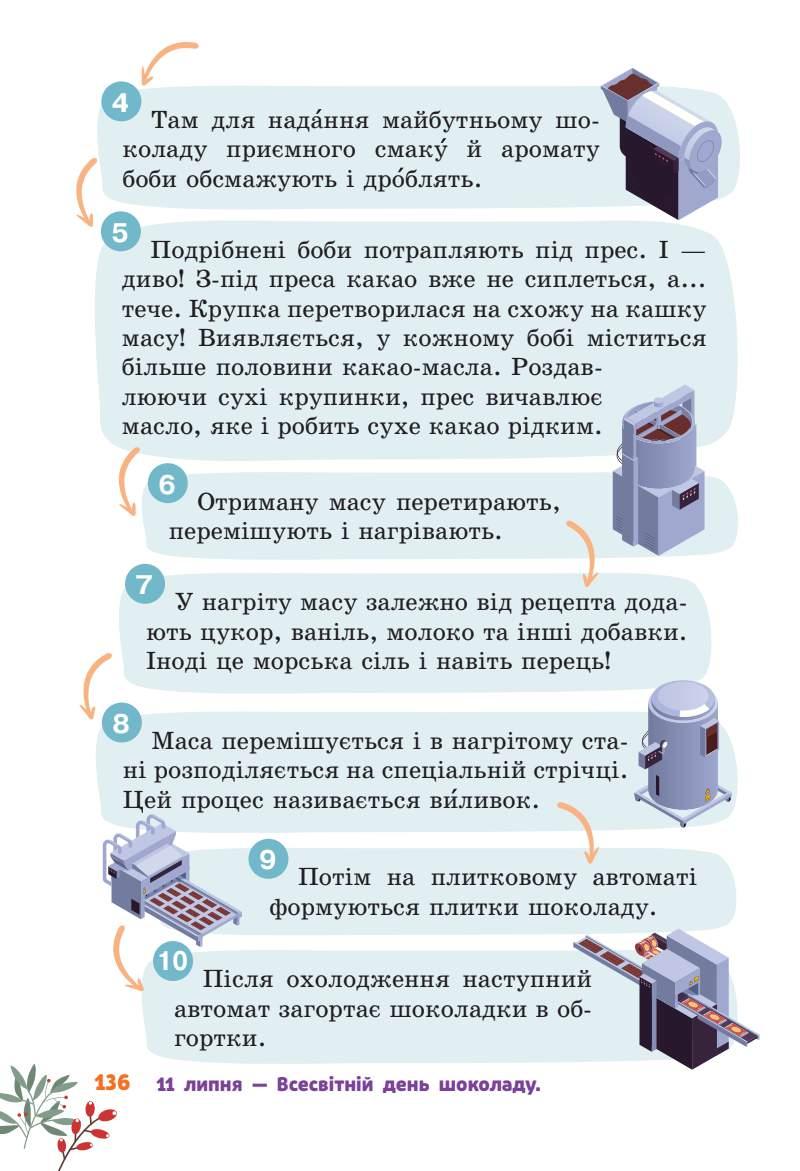 4 Там для нада́ння майбутньому шоколаду приємного смаку́ й аромату боби обсмажують і дро́блять.

5 Подрібнені боби потрапляють під прес. І — диво! З-під преса какао вже не сиплеться, а... тече. Крупка перетворилася на схожу на кашку масу! Виявляється, у кожному бобі міститься більше половини какао-масла. Роздавлюючи сухі крупинки, прес вичавлює масло, яке і робить сухе какао рідким.

6 Отриману масу перетирають, перемішують і нагрівають.

7 У нагріту масу залежно від рецепта додають цукор, ваніль, молоко та інші добавки. Іноді це морська сіль і навіть перець!

8 Маса перемішується і в нагрітому стані розподіляється на спеціальній стрічці. Цей процес називається ви́ливок.

9 Потім на плитковому автоматі формуються плитки шоколаду.

10 Після охолодження наступний автомат загортає шоколадки в обгортки.

136 11 липня — Всесвітній день шоколаду.