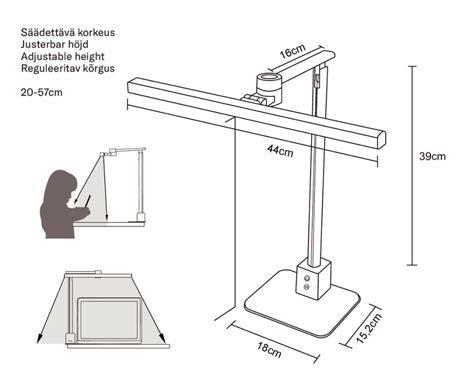 Säädettävä korkeus
Justerbar höjd
Adjustable height
Reguleeritav kõrgus

20-57cm

16cm

44cm

39cm

18cm

15,2cm