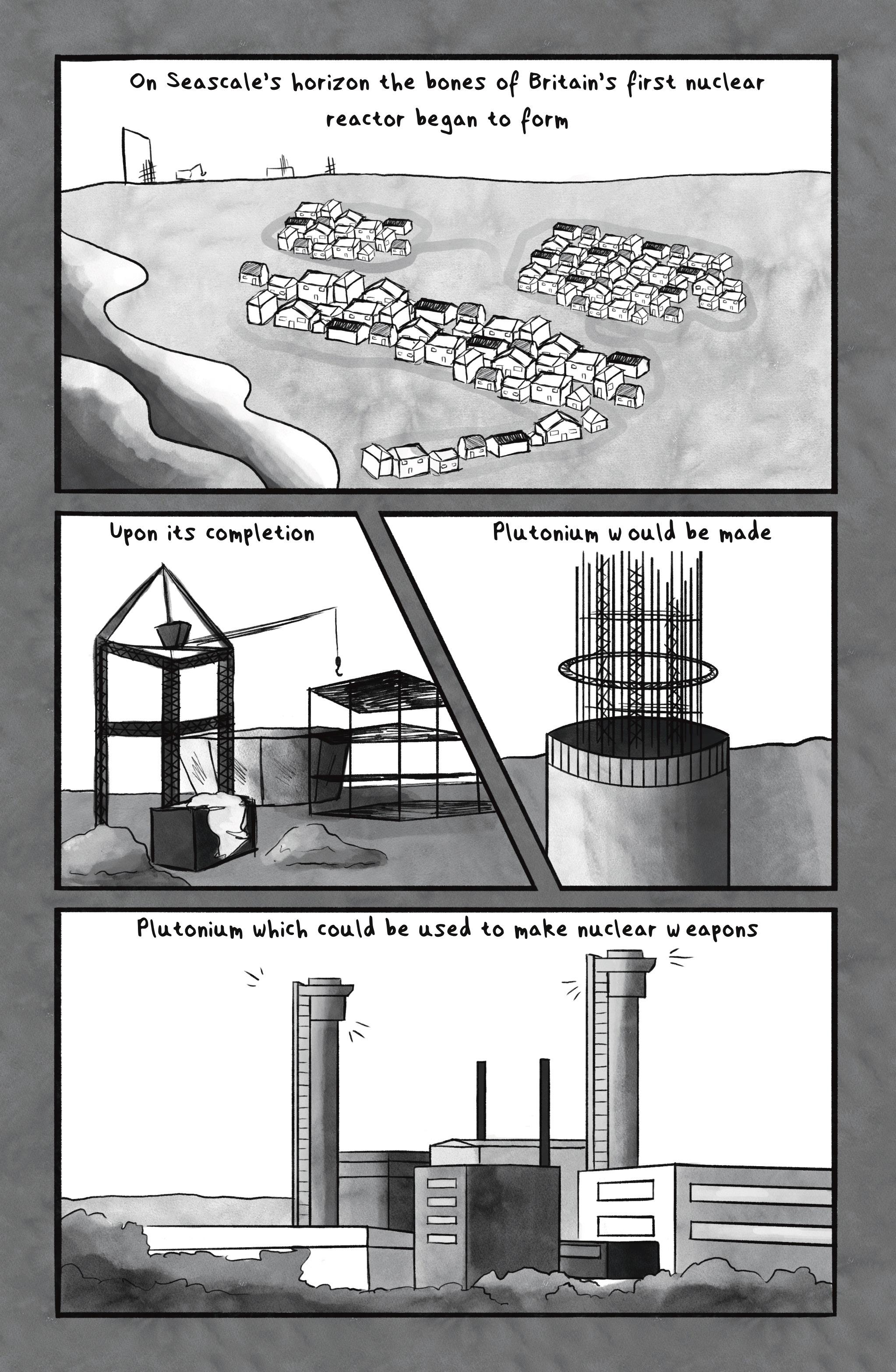 On Seascale's horizon the bones of Britain's first nuclear reactor began to form

Upon its completion

Plutonium would be made

Plutonium which could be used to make nuclear weapons