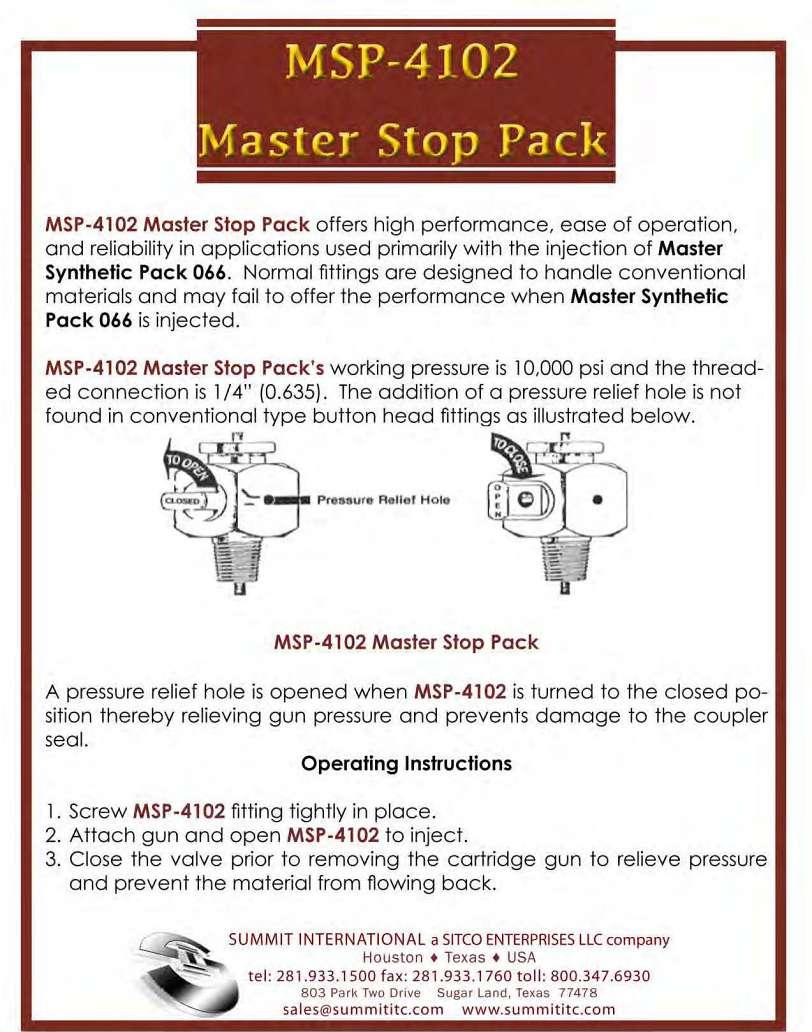 MSP-4102

Master Stop Pack

MSP-4102 Master Stop Pack offers high performance, ease of operation, and reliability in applications used primarily with the injection of Master Synthetic Pack 066. Normal fittings are designed to handle conventional materials and may fail to offer the performance when Master Synthetic Pack 066 is injected.

MSP-4102 Master Stop Pack's working pressure is 10,000 psi and the threaded connection is 1/4" (0.635). The addition of a pressure relief hole is not found in conventional type button head fittings as illustrated below.

TO OPEN
CLOSED
Pressure Relief Hole
TO CLOSE
OPEN

MSP-4102 Master Stop Pack

A pressure relief hole is opened when MSP-4102 is turned to the closed position thereby relieving gun pressure and prevents damage to the coupler seal.

Operating Instructions

1. Screw MSP-4102 fitting tightly in place.
2. Attach gun and open MSP-4102 to inject.
3. Close the valve prior to removing the cartridge gun to relieve pressure and prevent the material from flowing back.

SUMMIT INTERNATIONAL a SITCO ENTERPRISES LLC company
Houston ♦ Texas ♦ USA
tel: 281.933.1500 fax: 281.933.1760 toll: 800.347.6930
803 Park Two Drive Sugar Land, Texas 77478
sales@summititc.com www.summititc.com