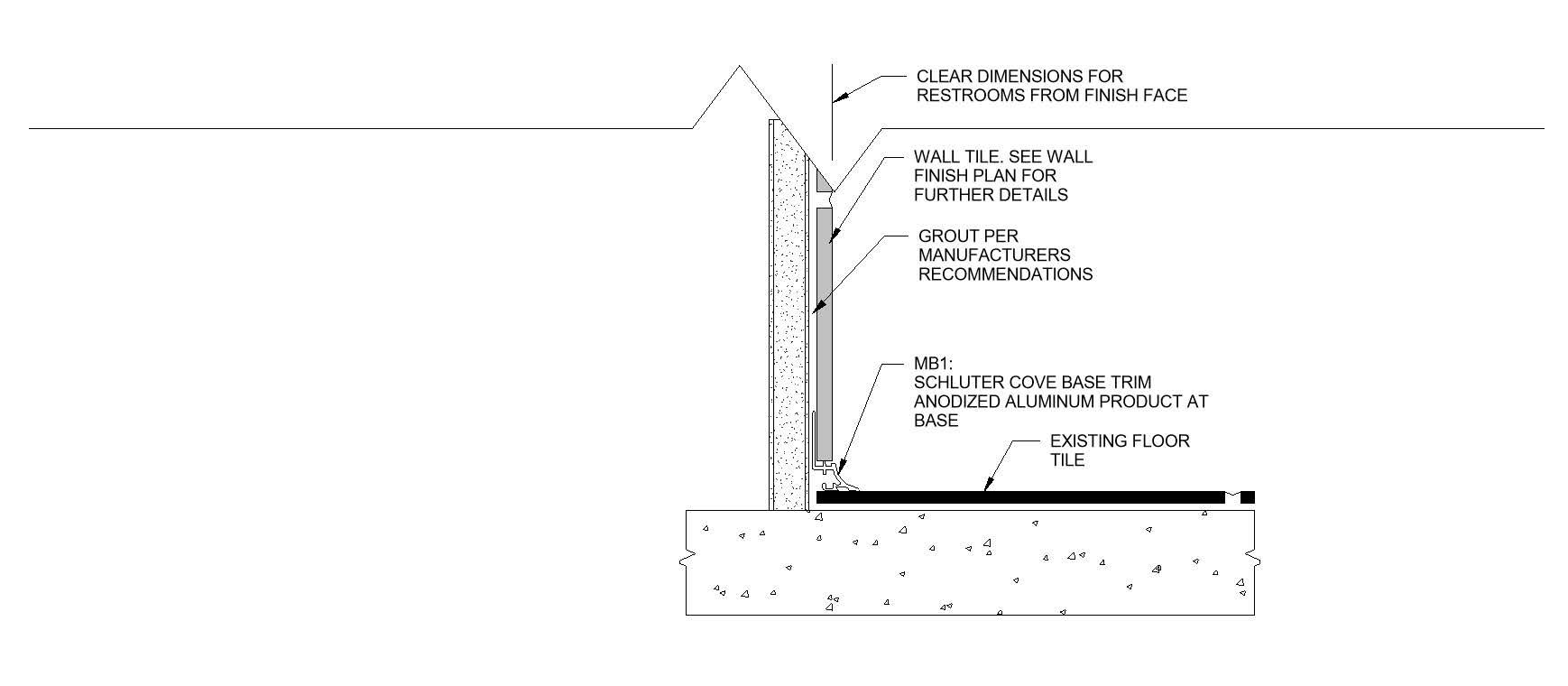 CLEAR DIMENSIONS FOR RESTROOMS FROM FINISH FACE

WALL TILE. SEE WALL FINISH PLAN FOR FURTHER DETAILS

GROUT PER MANUFACTURERS RECOMMENDATIONS

MB1:
SCHLUTER COVE BASE TRIM ANODIZED ALUMINUM PRODUCT AT BASE

EXISTING FLOOR TILE